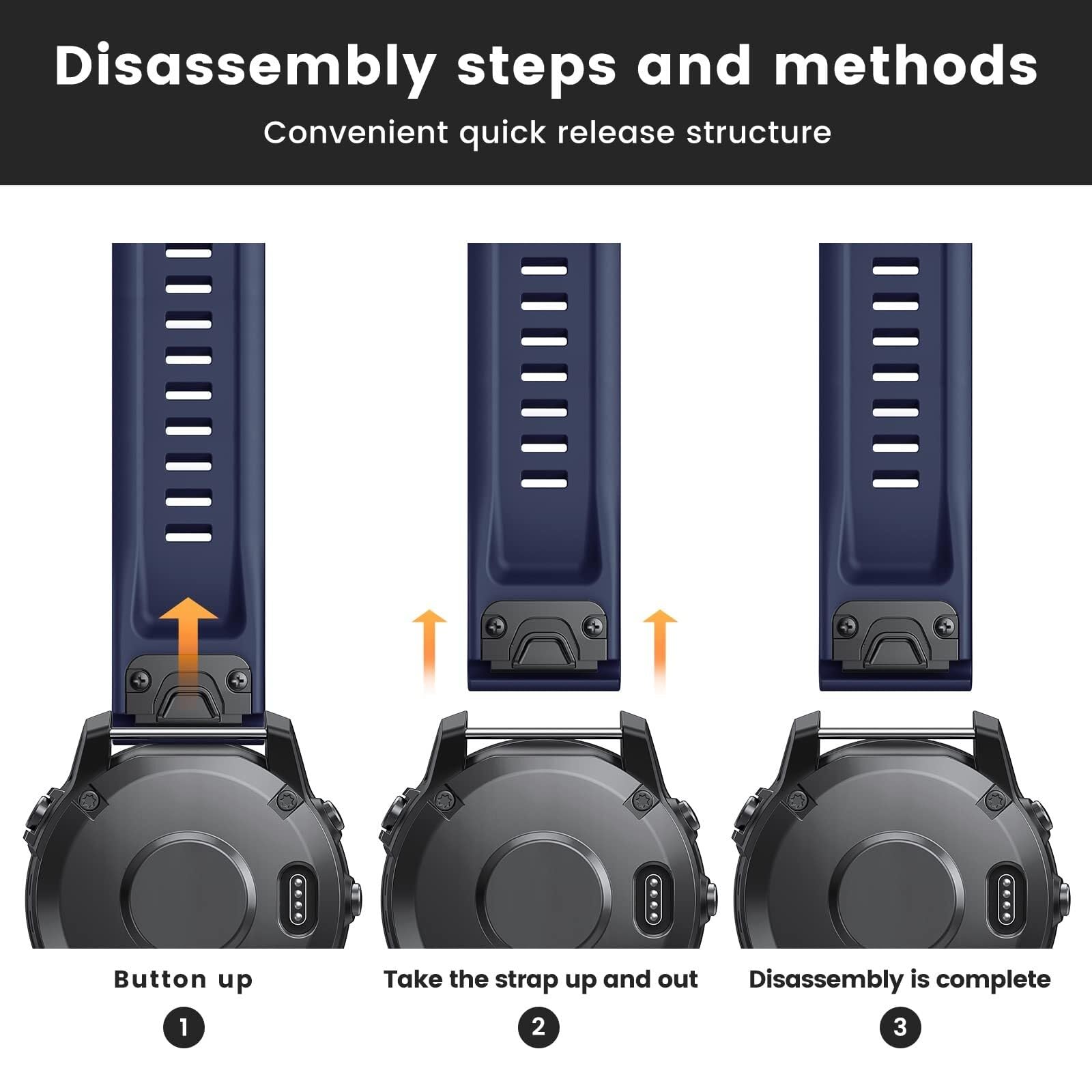 Disassembly steps and methods

Convenient quick release structure

Button up
1

Take the strap up and out
2

Disassembly is complete
3