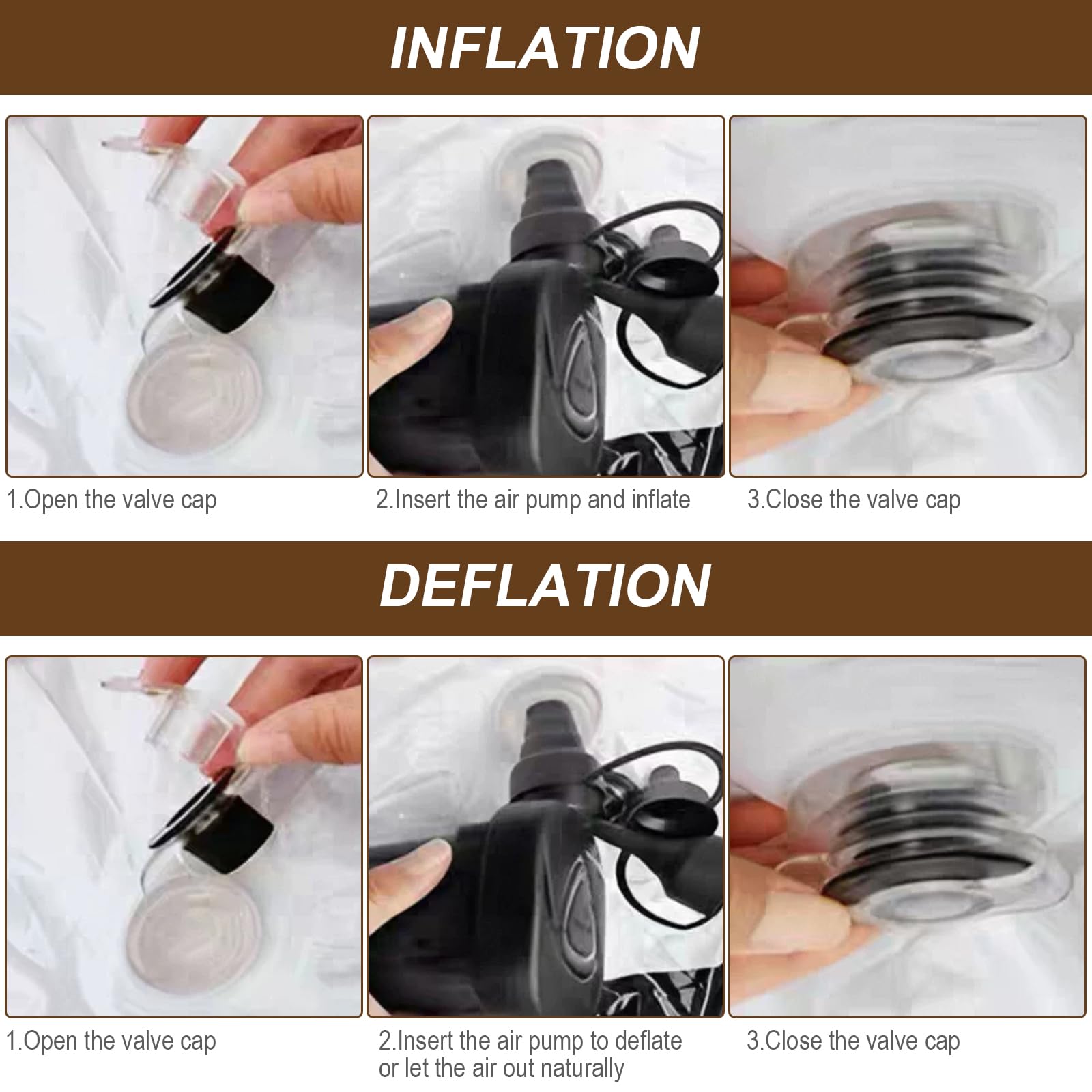 INFLATION

1.Open the valve cap

2.Insert the air pump and inflate

3.Close the valve cap

DEFLATION

1.Open the valve cap

2.Insert the air pump to deflate or let the air out naturally

3.Close the valve cap