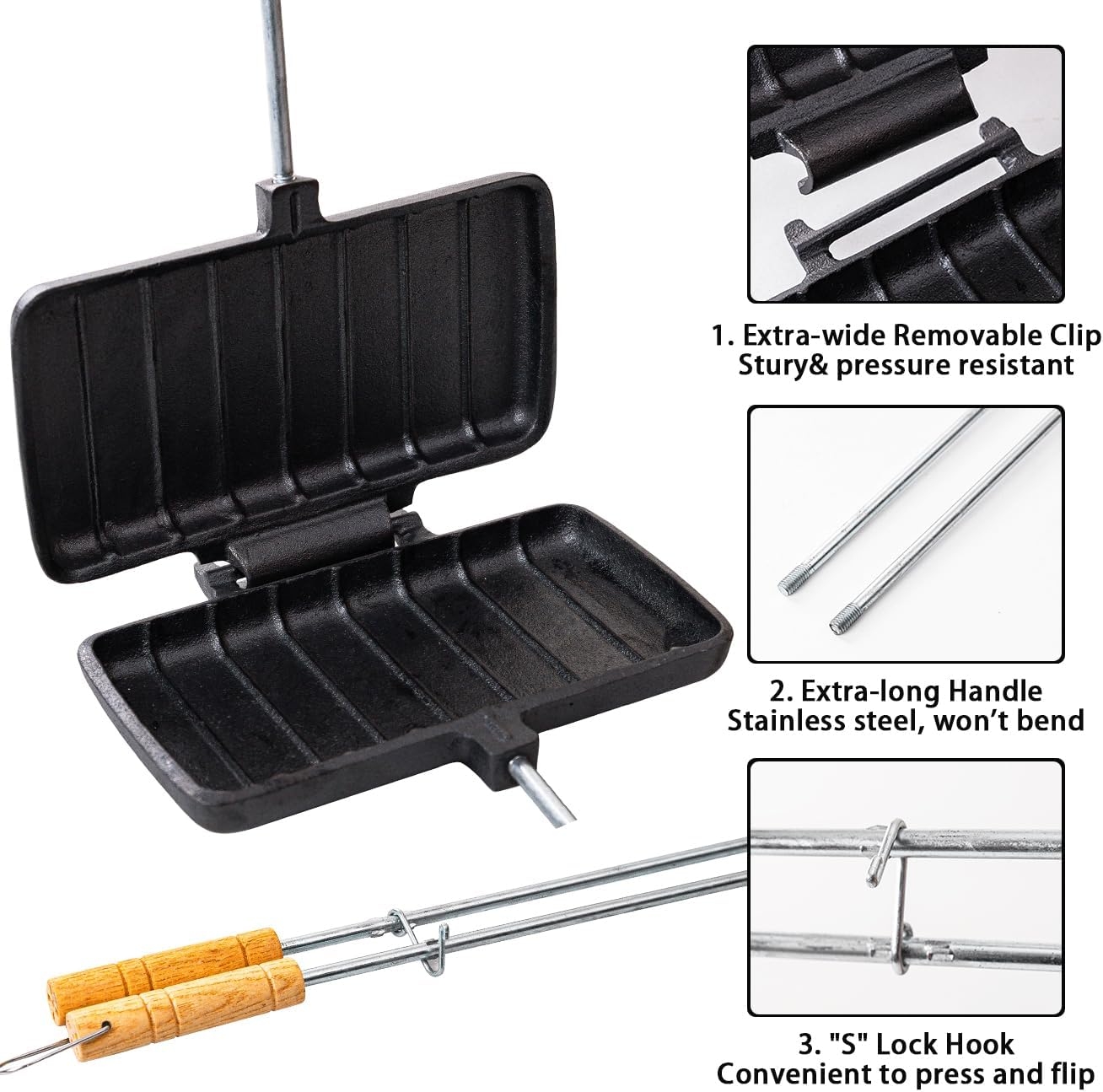 1. Extra-wide Removable Clip
Stury& pressure resistant

2. Extra-long Handle
Stainless steel, won't bend

3. "S" Lock Hook
Convenient to press and flip