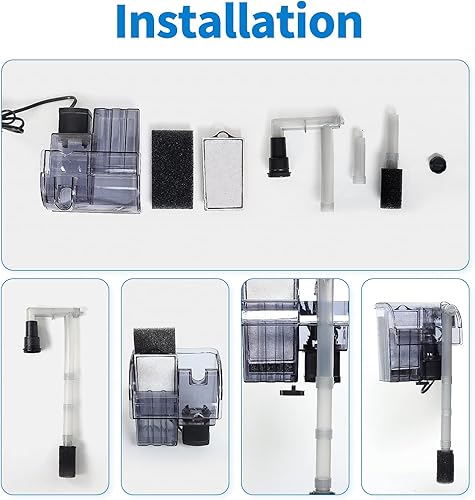 Installation