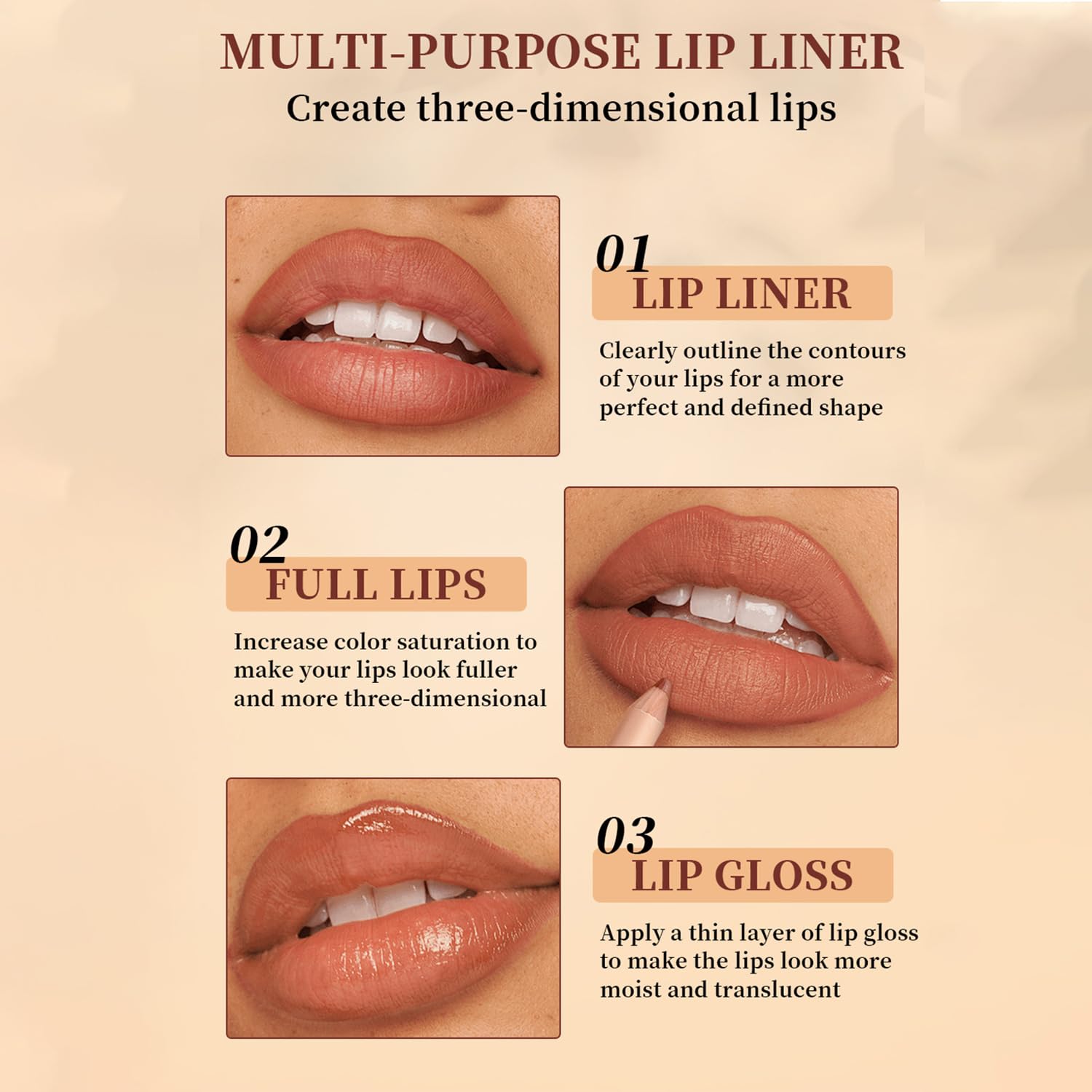 MULTI-PURPOSE LIP LINER
Create three-dimensional lips

01
LIP LINER
Clearly outline the contours of your lips for a more perfect and defined shape

02
FULL LIPS
Increase color saturation to make your lips look fuller and more three-dimensional

03
LIP GLOSS
Apply a thin layer of lip gloss to make the lips look more moist and translucent