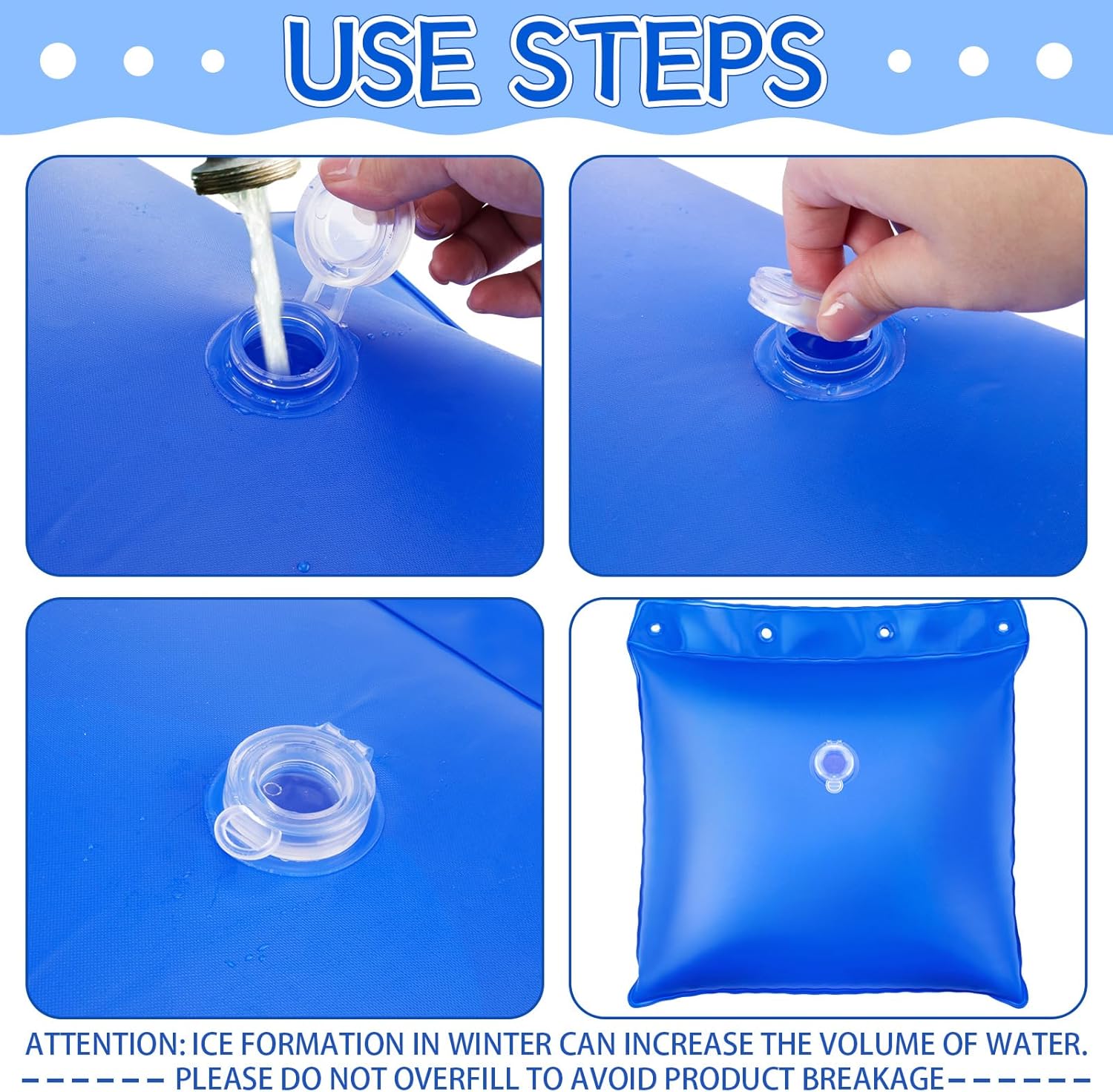 USE STEPS

ATTENTION: ICE FORMATION IN WINTER CAN INCREASE THE VOLUME OF WATER.
PLEASE DO NOT OVERFILL TO AVOID PRODUCT BREAKAGE