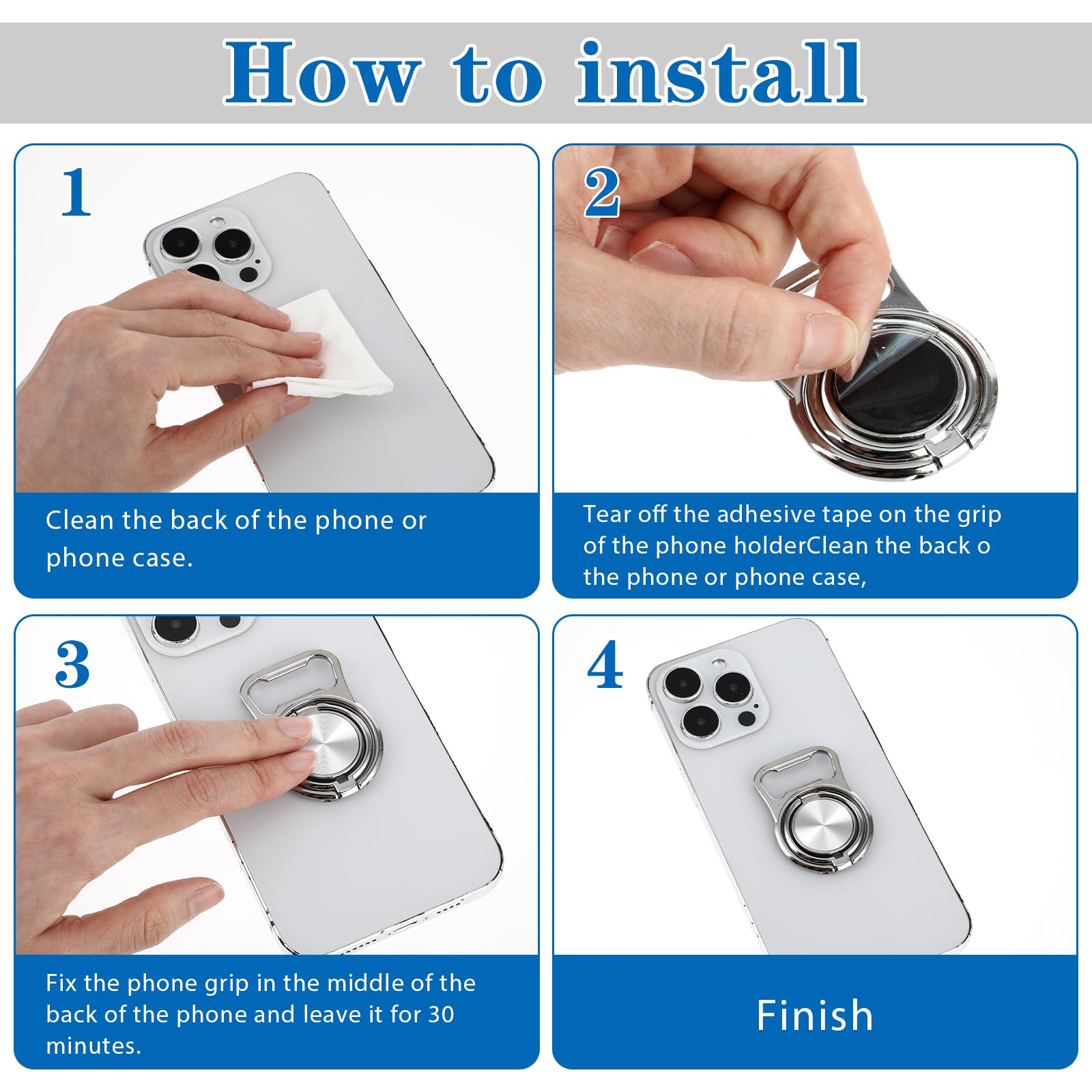 How to install

1

Clean the back of the phone or phone case.

2

Tear off the adhesive tape on the grip of the phone holderClean the back o the phone or phone case,

3

Fix the phone grip in the middle of the back of the phone and leave it for 30 minutes.

4

Finish