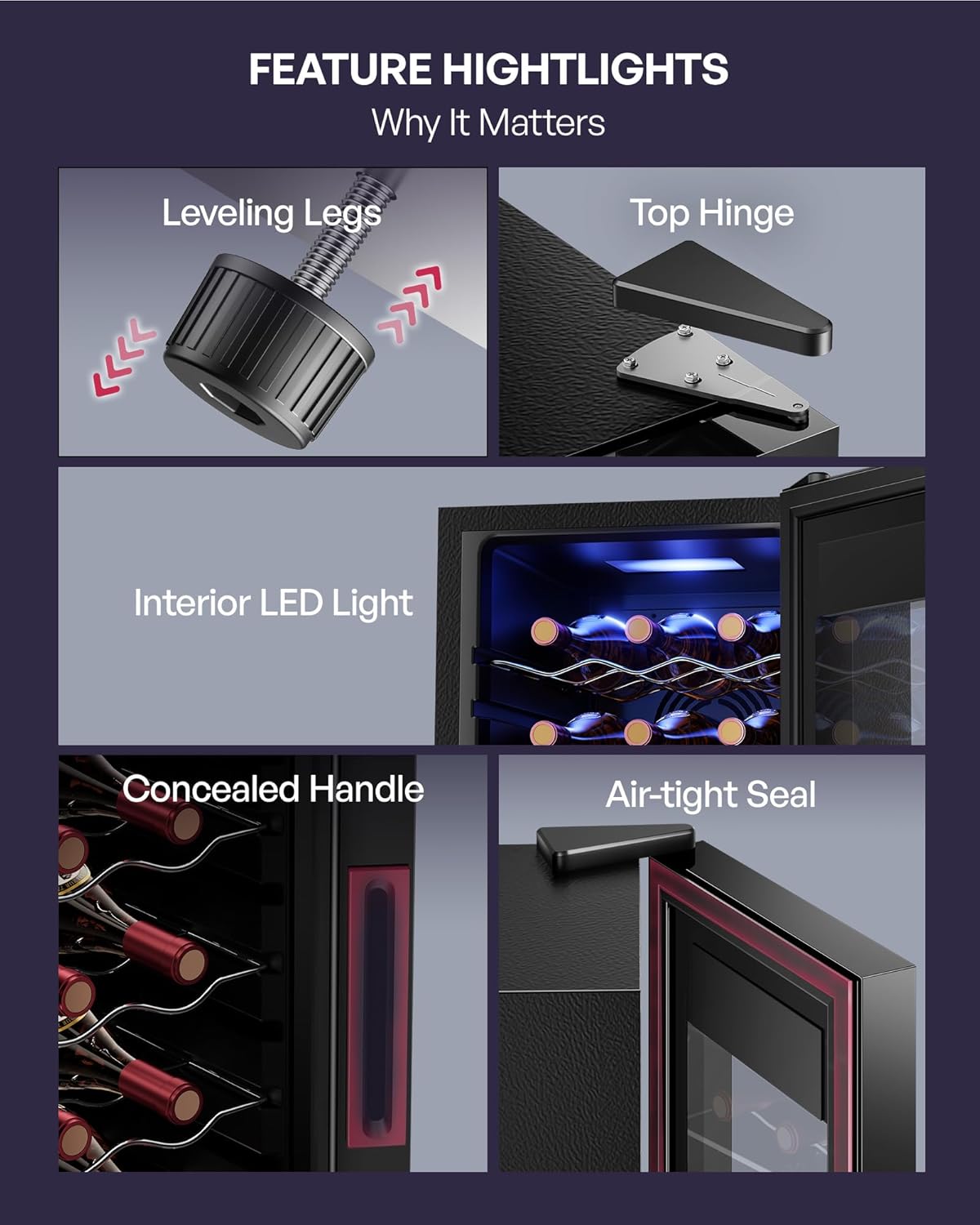 FEATURE HIGHTLIGHTS
Why It Matters

Leveling Legs

Top Hinge

Interior LED Light

Concealed Handle

Air-tight Seal