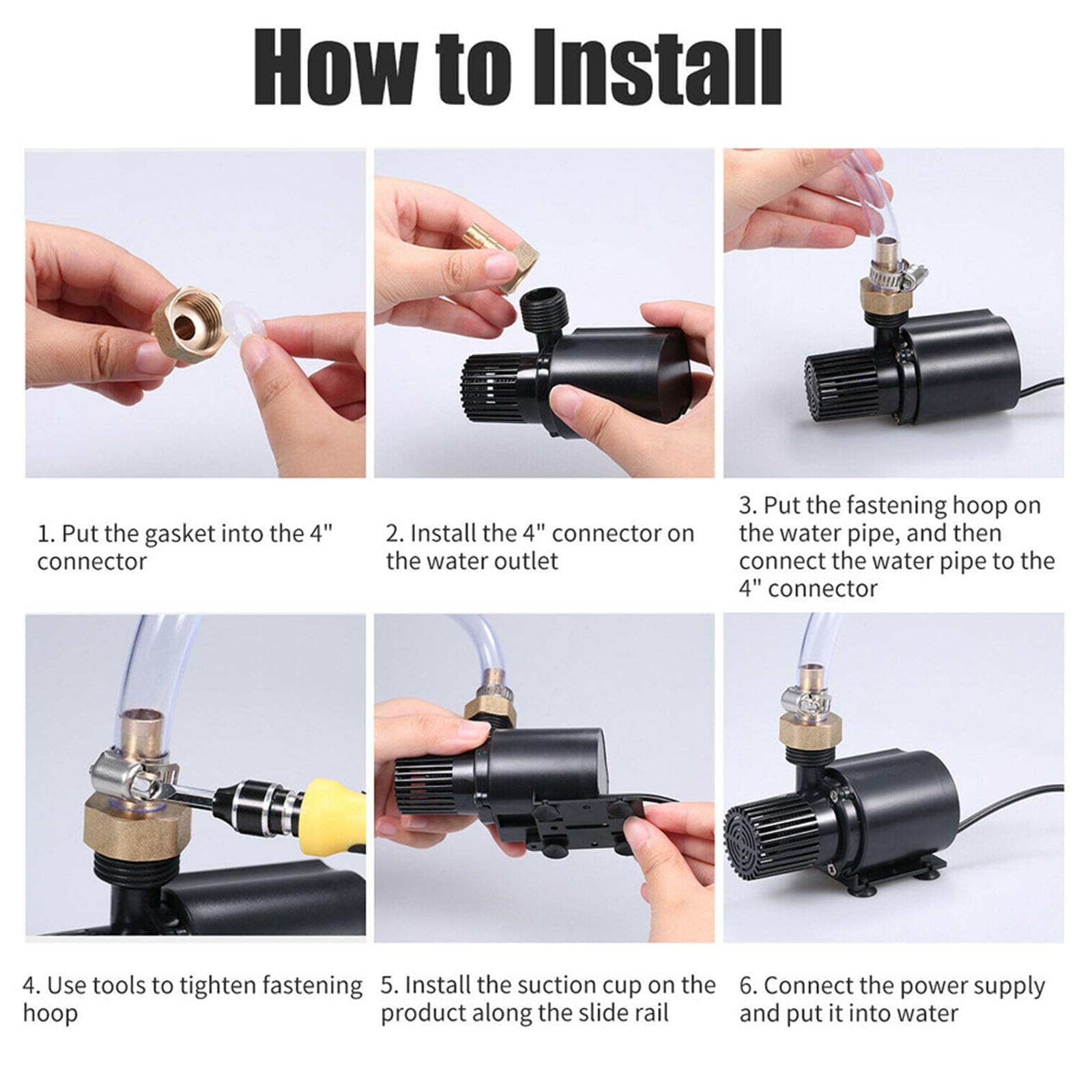 How to Install

1. Put the gasket into the 4" connector

2. Install the 4" connector on the water outlet

3. Put the fastening hoop on the water pipe, and then connect the water pipe to the 4" connector

4. Use tools to tighten fastening hoop

5. Install the suction cup on the product along the slide rail

6. Connect the power supply and put it into water