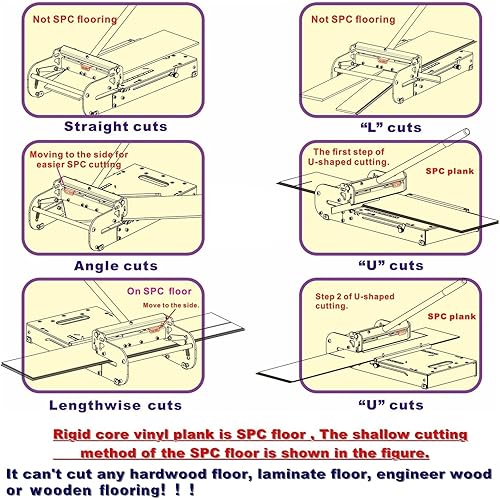 Not SPC flooring

Straight cuts

Not SPC flooring

“L” cuts

Moving to the side for easier SPC cutting

Angle cuts

The first step of U-shaped cutting.

SPC plank

“U” cuts

On SPC floor

Move to the side.

Lengthwise cuts

Step 2 of U-shaped cutting.

SPC plank

“U” cuts

Rigid core vinyl plank is SPC floor , The shallow cutting method of the SPC floor is shown in the figure.

It can't cut any hardwood floor, laminate floor, engineer wood or wooden flooring! ! !