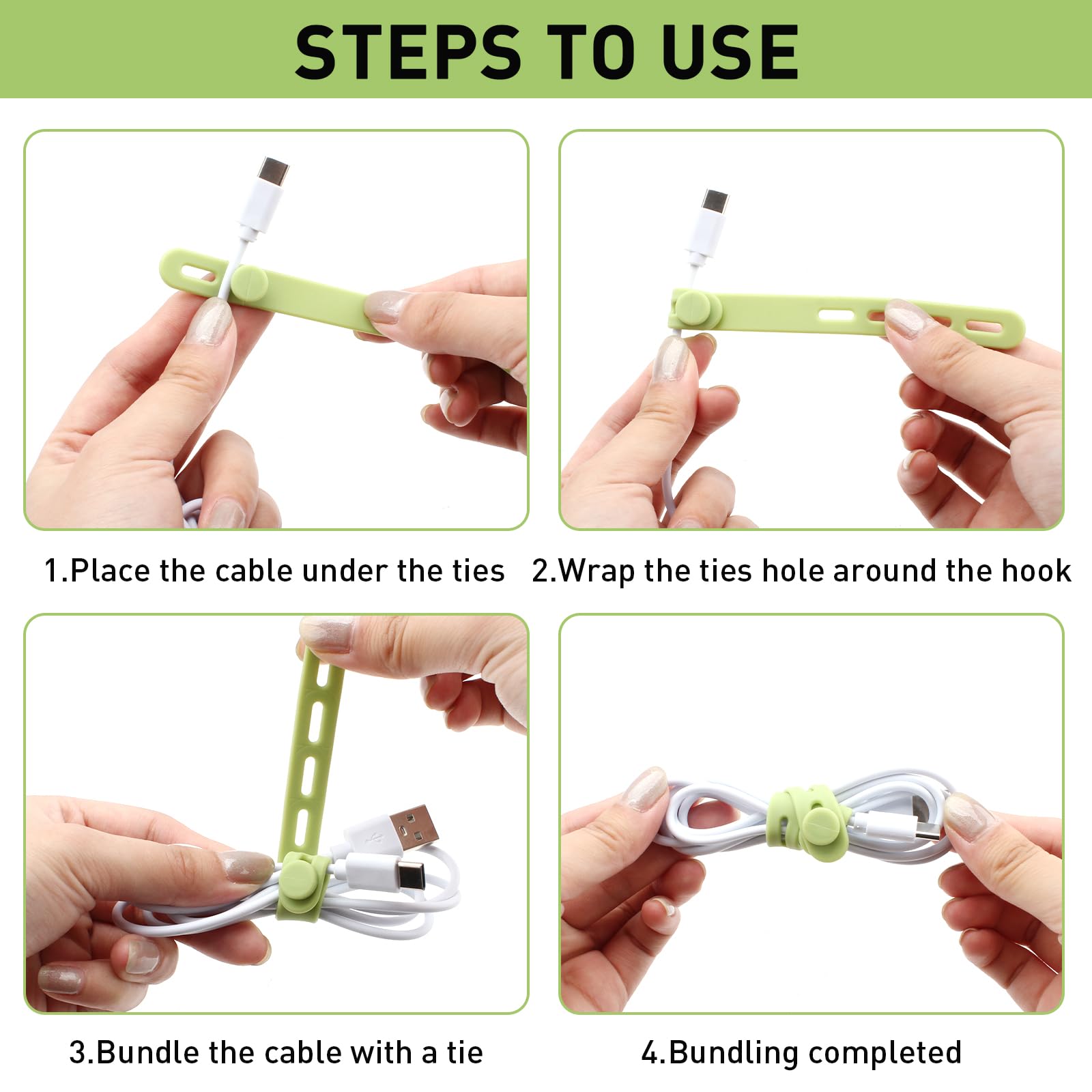 STEPS TO USE

1.Place the cable under the ties

2.Wrap the ties hole around the hook

3.Bundle the cable with a tie

4.Bundling completed