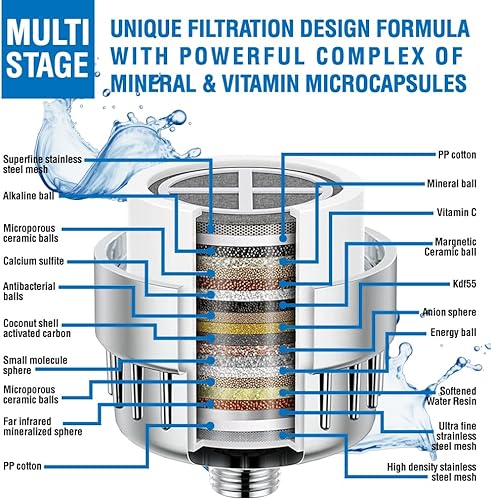 MULTI STAGE

UNIQUE FILTRATION DESIGN FORMULA WITH POWERFUL COMPLEX OF MINERAL & VITAMIN MICROCAPSULES

Superfine stainless steel mesh

Alkaline ball

Microporous ceramic balls

Calcium sulfite

Antibacterial balls

Coconut shell activated carbon

Small molecule sphere

Microporous ceramic balls

Far infrared mineralized sphere

PP cotton

PP cotton

Mineral ball

Vitamin C

Margnetic Ceramic ball

Kdf55

Anion sphere

Energy ball

Softened Water Resin

Ultra fine strainless steel mesh

High density stainless steel mesh