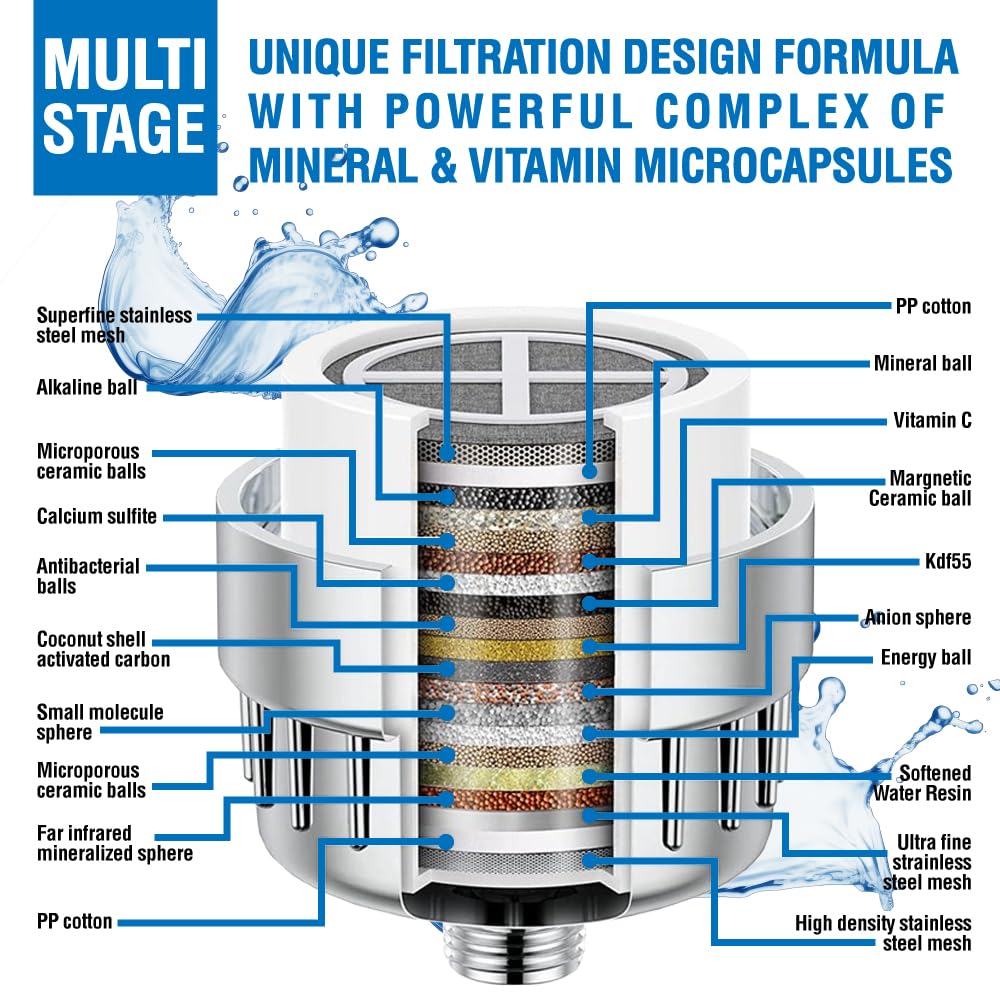 MULTI STAGE

UNIQUE FILTRATION DESIGN FORMULA WITH POWERFUL COMPLEX OF MINERAL & VITAMIN MICROCAPSULES

Superfine stainless steel mesh

Alkaline ball

Microporous ceramic balls

Calcium sulfite

Antibacterial balls

Coconut shell activated carbon

Small molecule sphere

Microporous ceramic balls

Far infrared mineralized sphere

PP cotton

PP cotton

Mineral ball

Vitamin C

Margnetic Ceramic ball

Kdf55

Anion sphere

Energy ball

Softened Water Resin

Ultra fine strainless steel mesh

High density stainless steel mesh