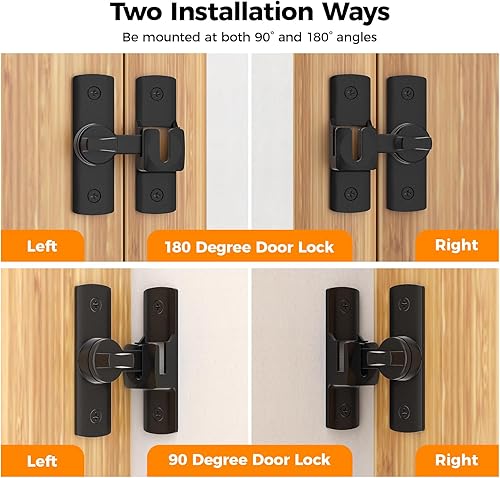 Two Installation Ways

Be mounted at both 90° and 180° angles

Left

180 Degree Door Lock

Right

Left

90 Degree Door Lock

Right