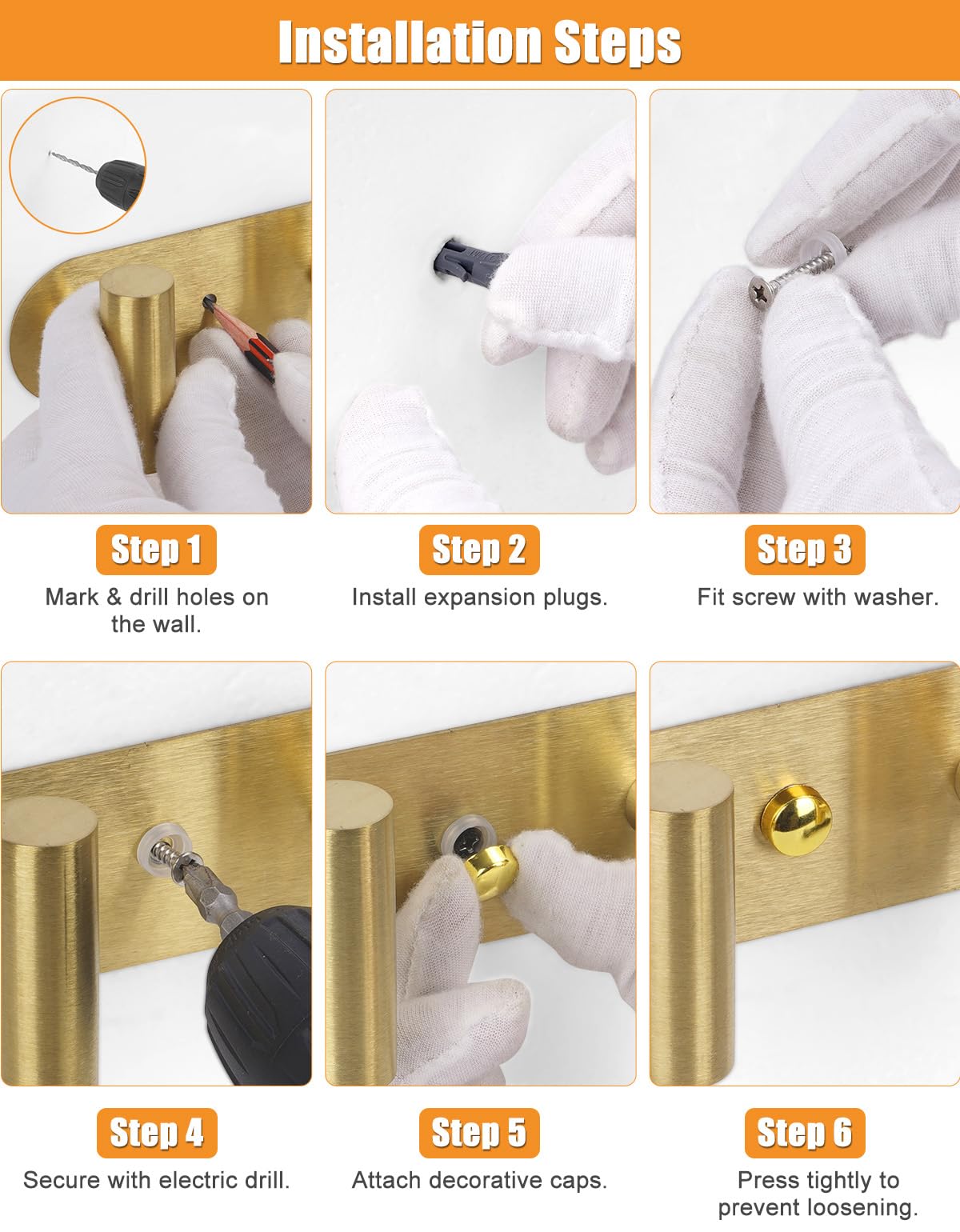 Installation Steps

Step 1

Mark & drill holes on the wall.

Step 2

Install expansion plugs.

Step 3

Fit screw with washer.

Step 4

Secure with electric drill.

Step 5

Attach decorative caps.

Step 6

Press tightly to prevent loosening.