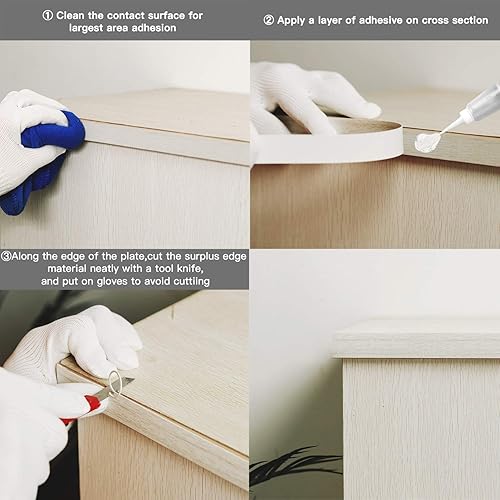 ① Clean the contact surface for largest area adhesion

② Apply a layer of adhesive on cross section

③Along the edge of the plate,cut the surplus edge material neatly with a tool knife, and put on gloves to avoid cuttiing