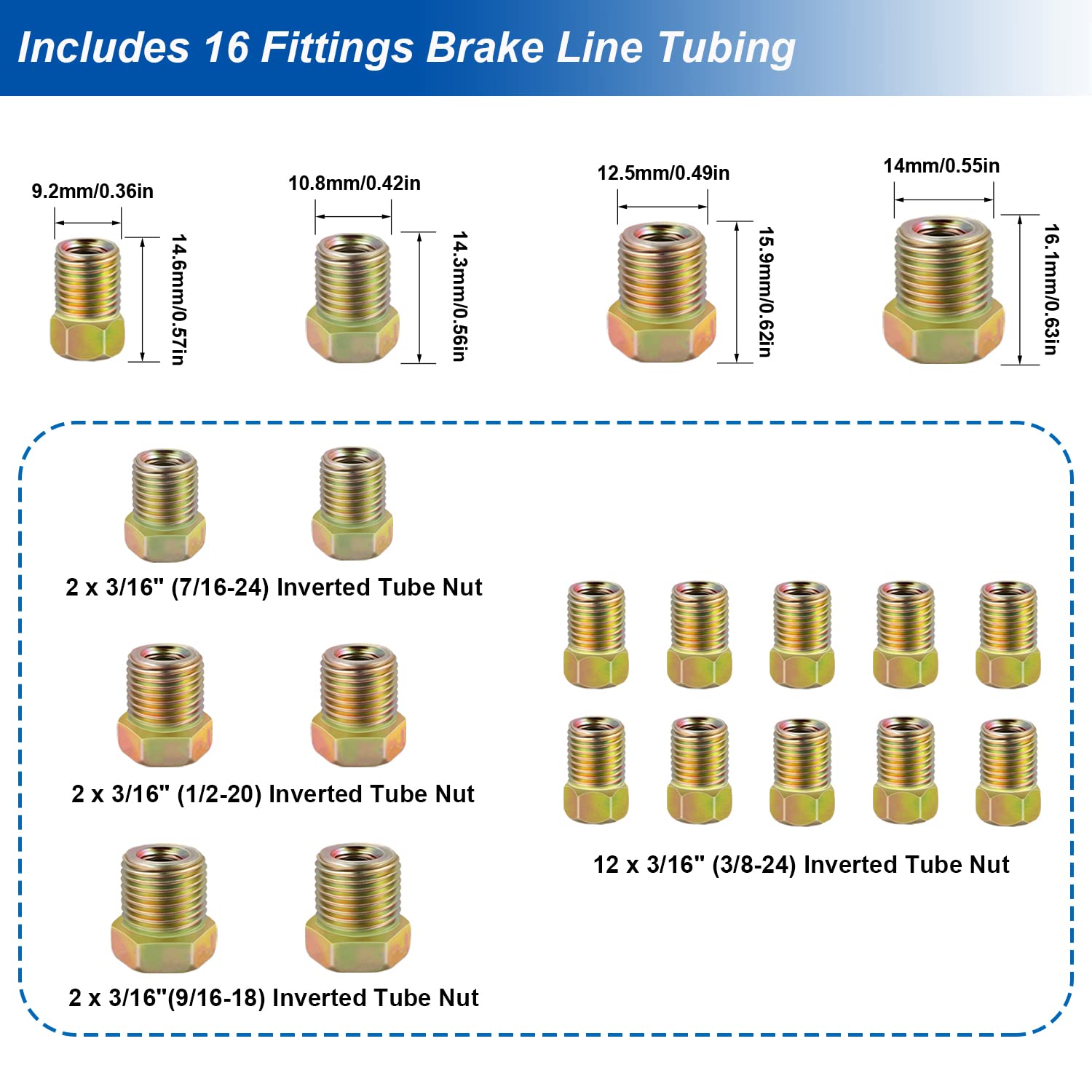 Includes 16 Fittings Brake Line Tubing

9.2mm/0.36in

14.6mm/0.57in

10.8mm/0.42in

14.3mm/0.56in

12.5mm/0.49in

15.9mm/0.62in

14mm/0.55in

16.1mm/0.63in

2 x 3/16" (7/16-24) Inverted Tube Nut

2 x 3/16" (1/2-20) Inverted Tube Nut

2 x 3/16"(9/16-18) Inverted Tube Nut

12 x 3/16" (3/8-24) Inverted Tube Nut