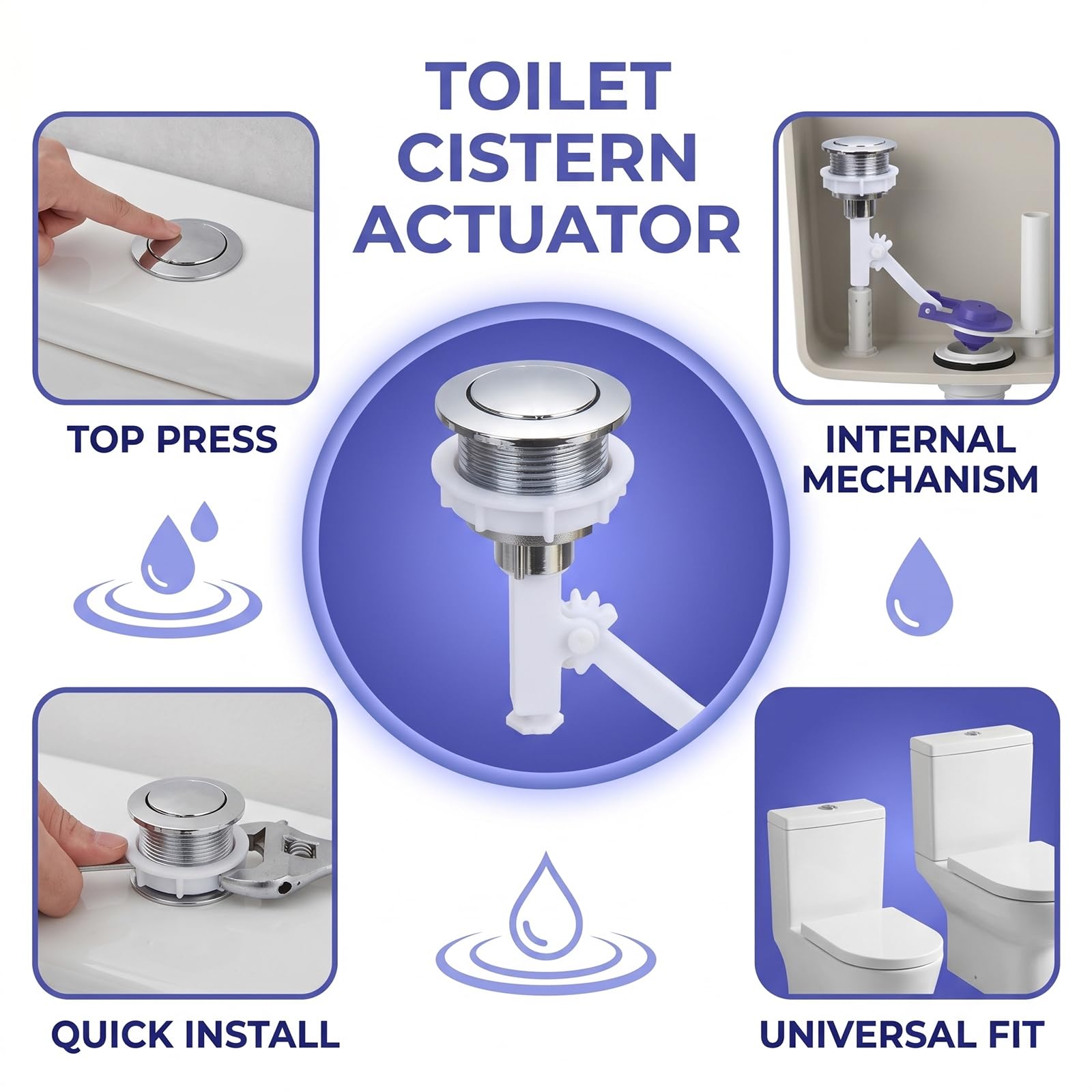 TOILET CISTERN ACTUATOR

TOP PRESS

INTERNAL MECHANISM

QUICK INSTALL

UNIVERSAL FIT