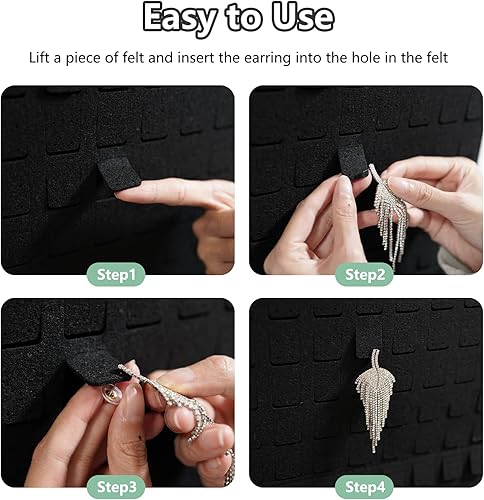 Easy to Use

Lift a piece of felt and insert the earring into the hole in the felt

Step1

Step2

Step3

Step4