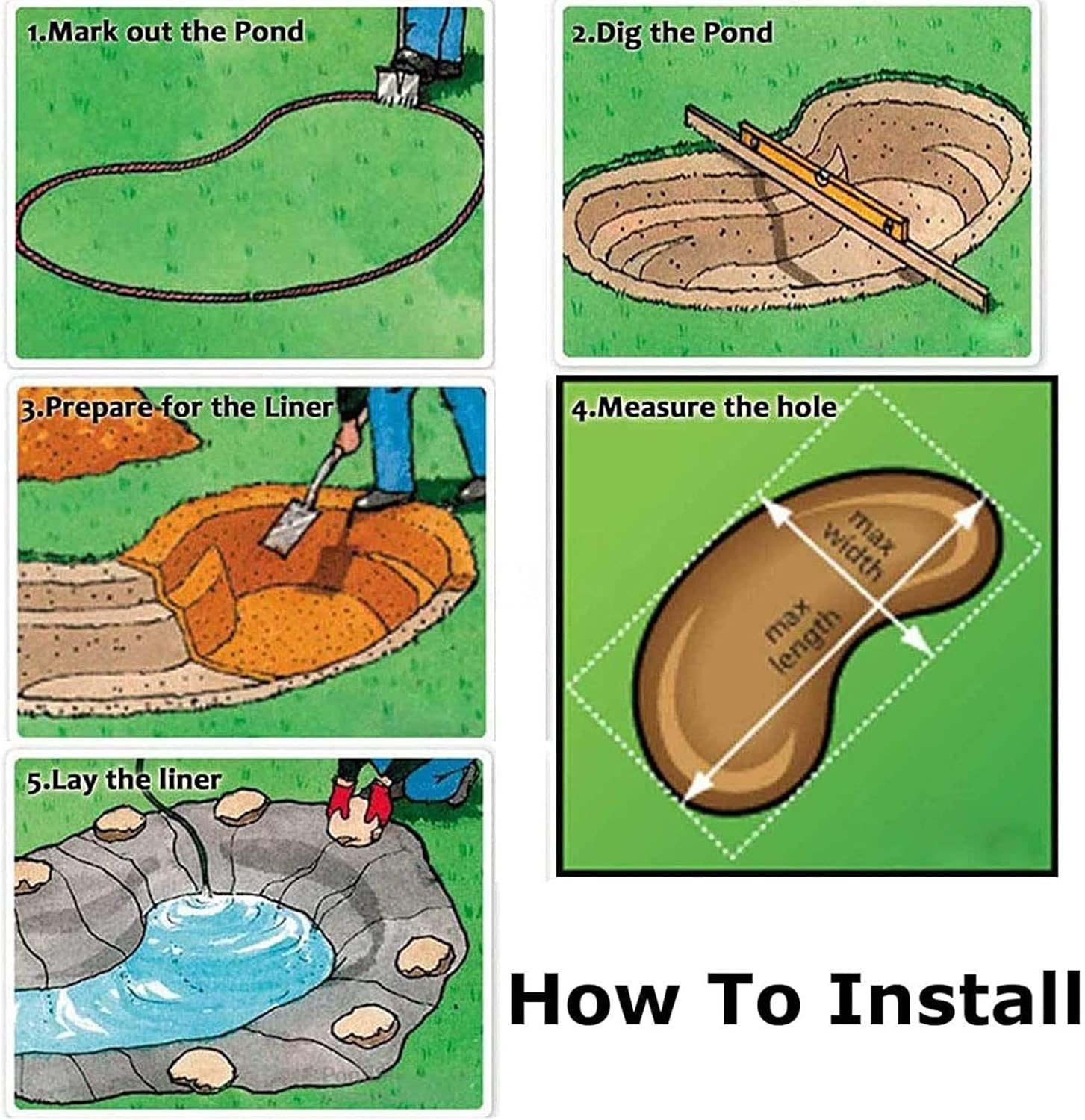 1.Mark out the Pond

2.Dig the Pond

3.Prepare for the Liner

4.Measure the hole

max width

max length

5.Lay the liner

How To Install