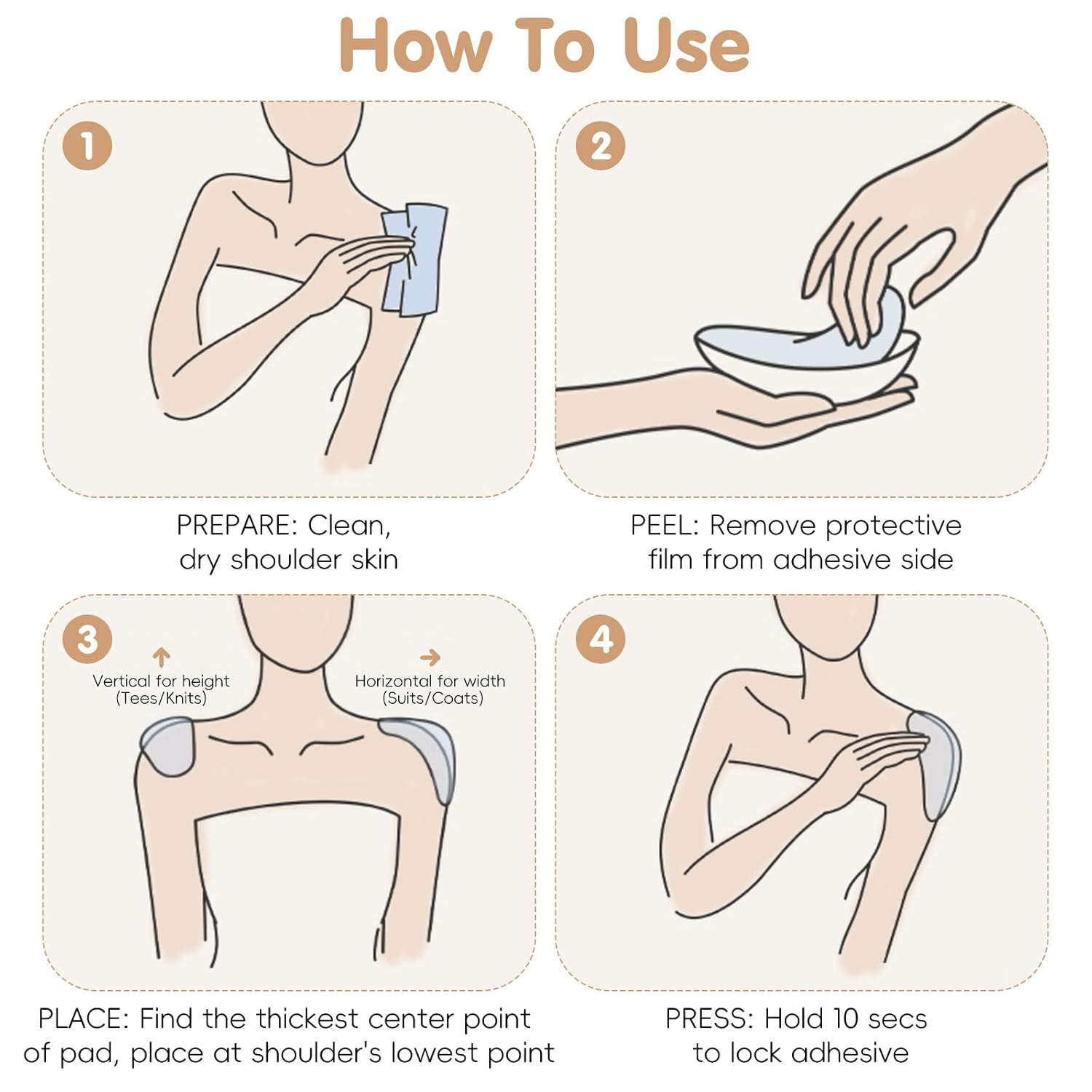 How To Use

1

PREPARE: Clean, dry shoulder skin

2

PEEL: Remove protective film from adhesive side

3

Vertical for height (Tees/Knits)

Horizontal for width (Suits/Coats)

PLACE: Find the thickest center point of pad, place at shoulder's lowest point

4

PRESS: Hold 10 secs to lock adhesive