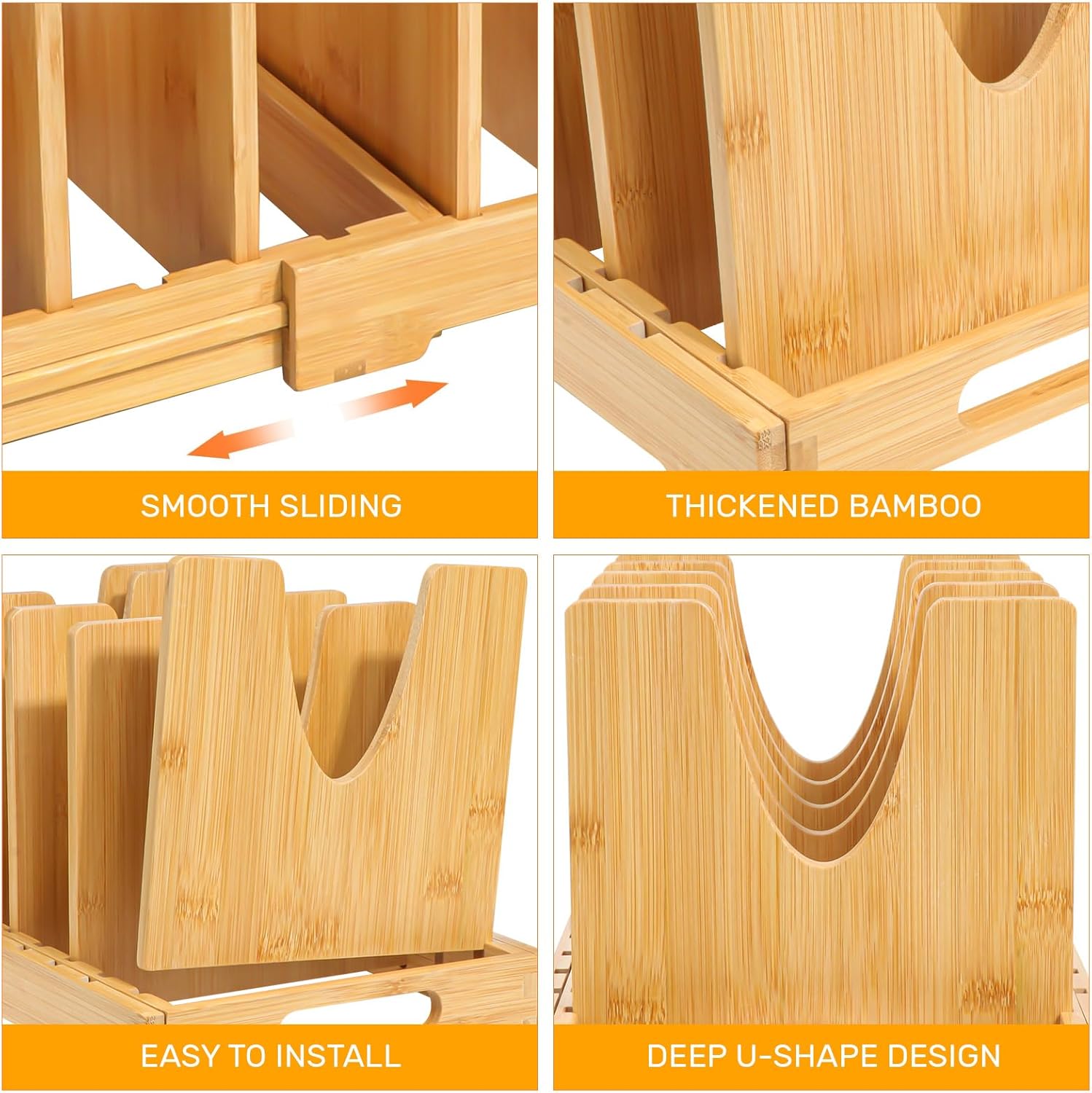 SMOOTH SLIDING

THICKENED BAMBOO

EASY TO INSTALL

DEEP U-SHAPE DESIGN