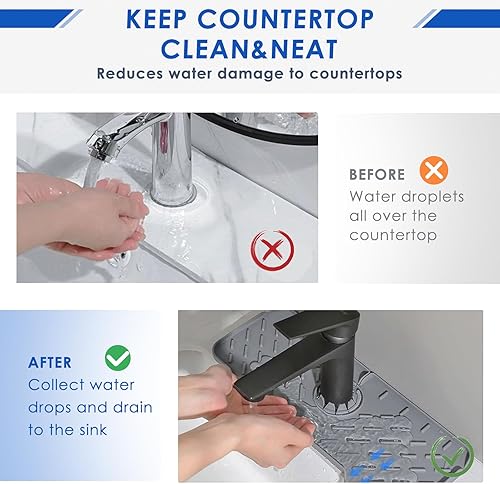 KEEP COUNTERTOP CLEAN&NEAT

Reduces water damage to countertops

BEFORE

Water droplets all over the countertop

AFTER

Collect water drops and drain to the sink