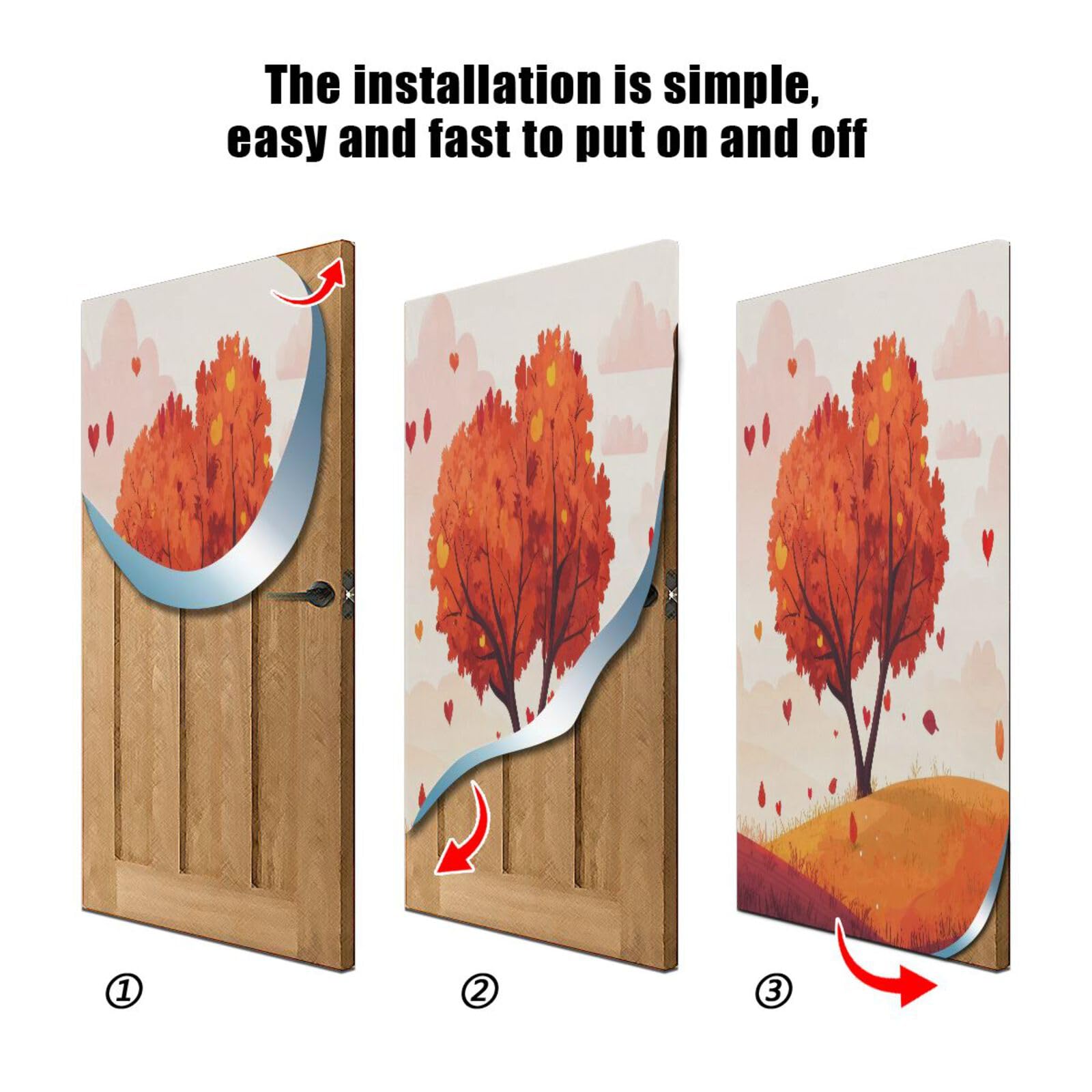 The installation is simple, easy and fast to put on and off

①

②

③