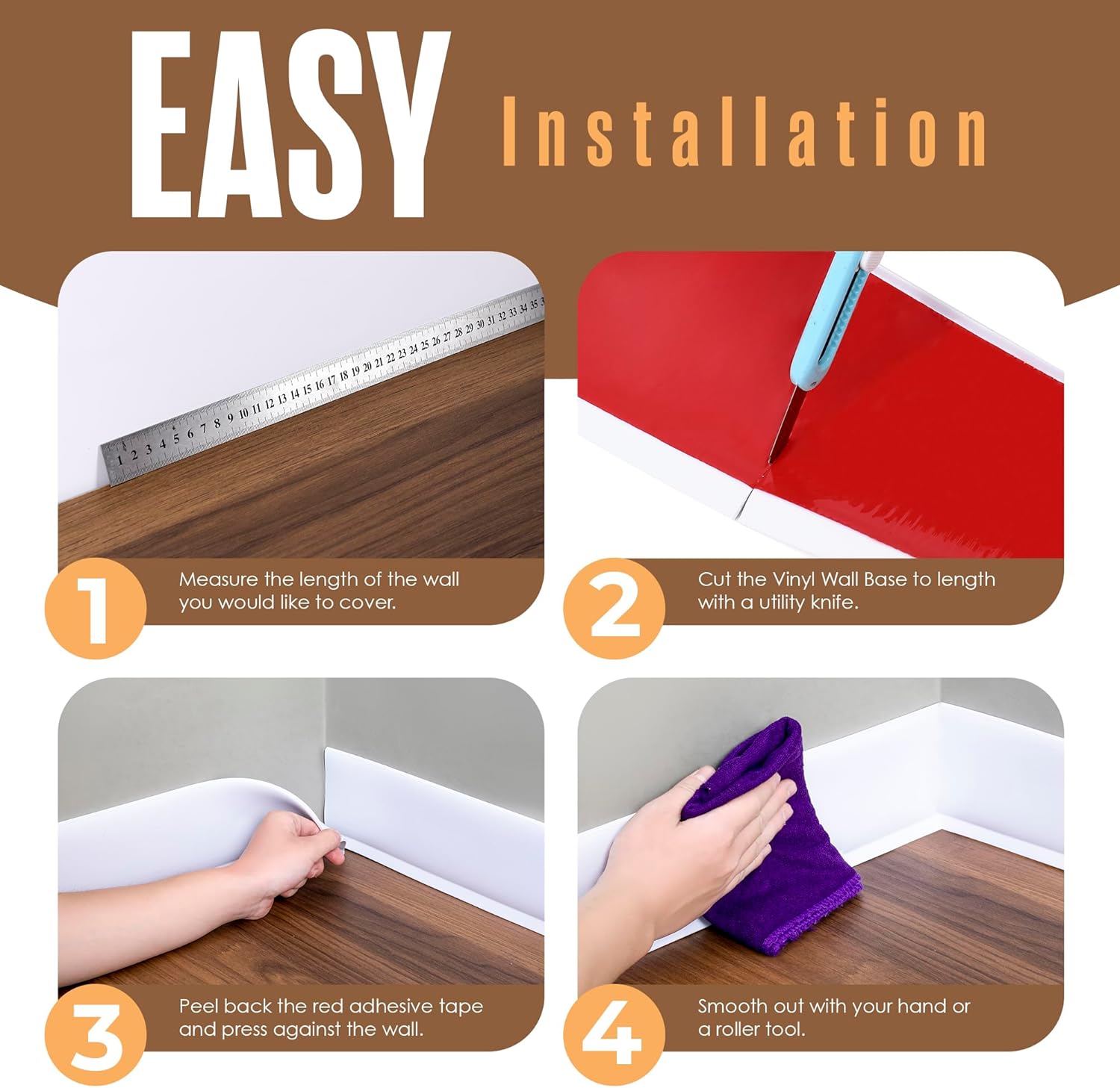 EASY Installation

1 2 3 4 5 6 7 8 9 10 11 12 13 14 15 16 17 18 19 20 21 22 23 24 25 26 27 28 29 30 31 32 33 34 35

1
Measure the length of the wall you would like to cover.

2
Cut the Vinyl Wall Base to length with a utility knife.

3
Peel back the red adhesive tape and press against the wall.

4
Smooth out with your hand or a roller tool.