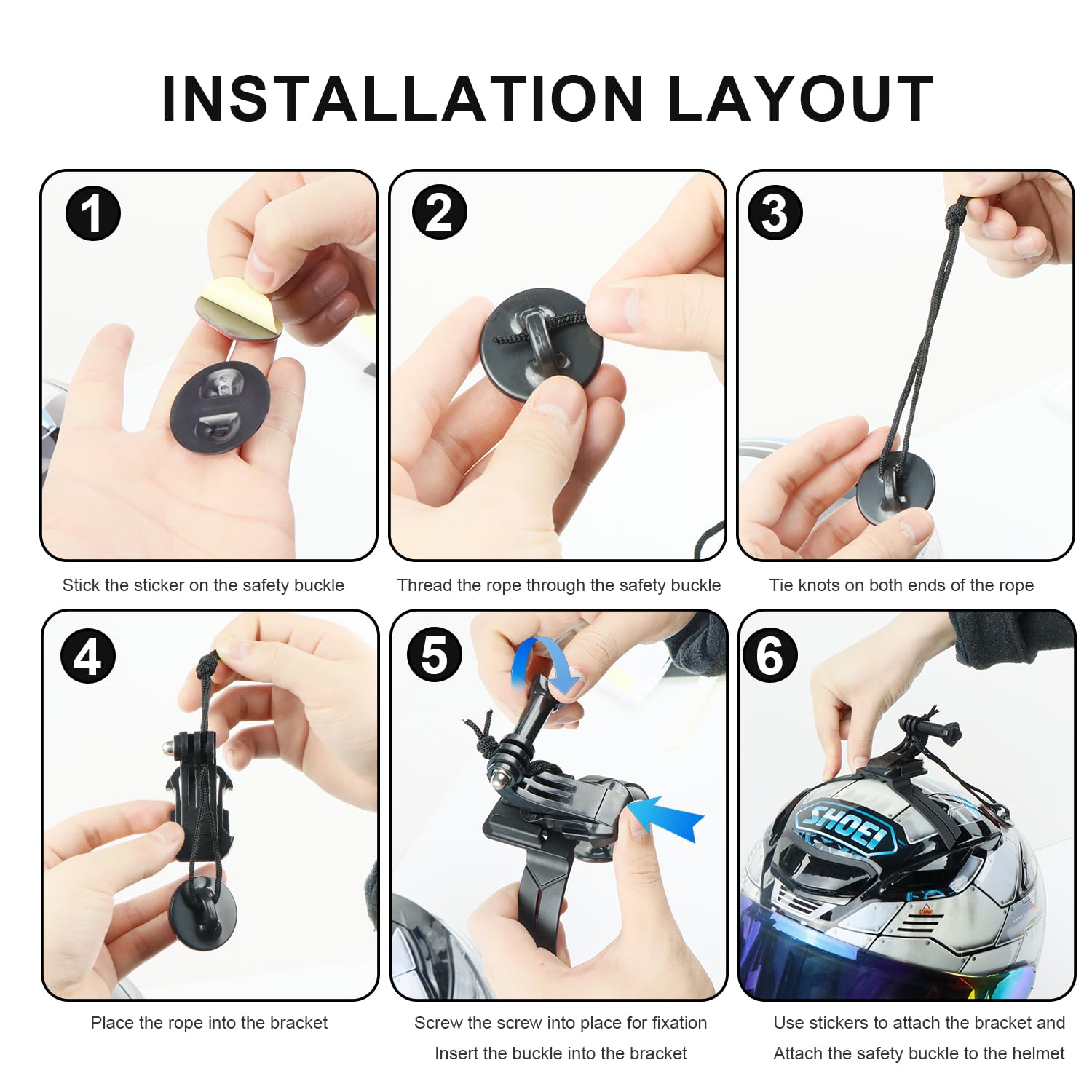 INSTALLATION LAYOUT

1

Stick the sticker on the safety buckle

2

Thread the rope through the safety buckle

3

Tie knots on both ends of the rope

4

Place the rope into the bracket

5

Screw the screw into place for fixation
Insert the buckle into the bracket

6

SHOEI

Use stickers to attach the bracket and
Attach the safety buckle to the helmet