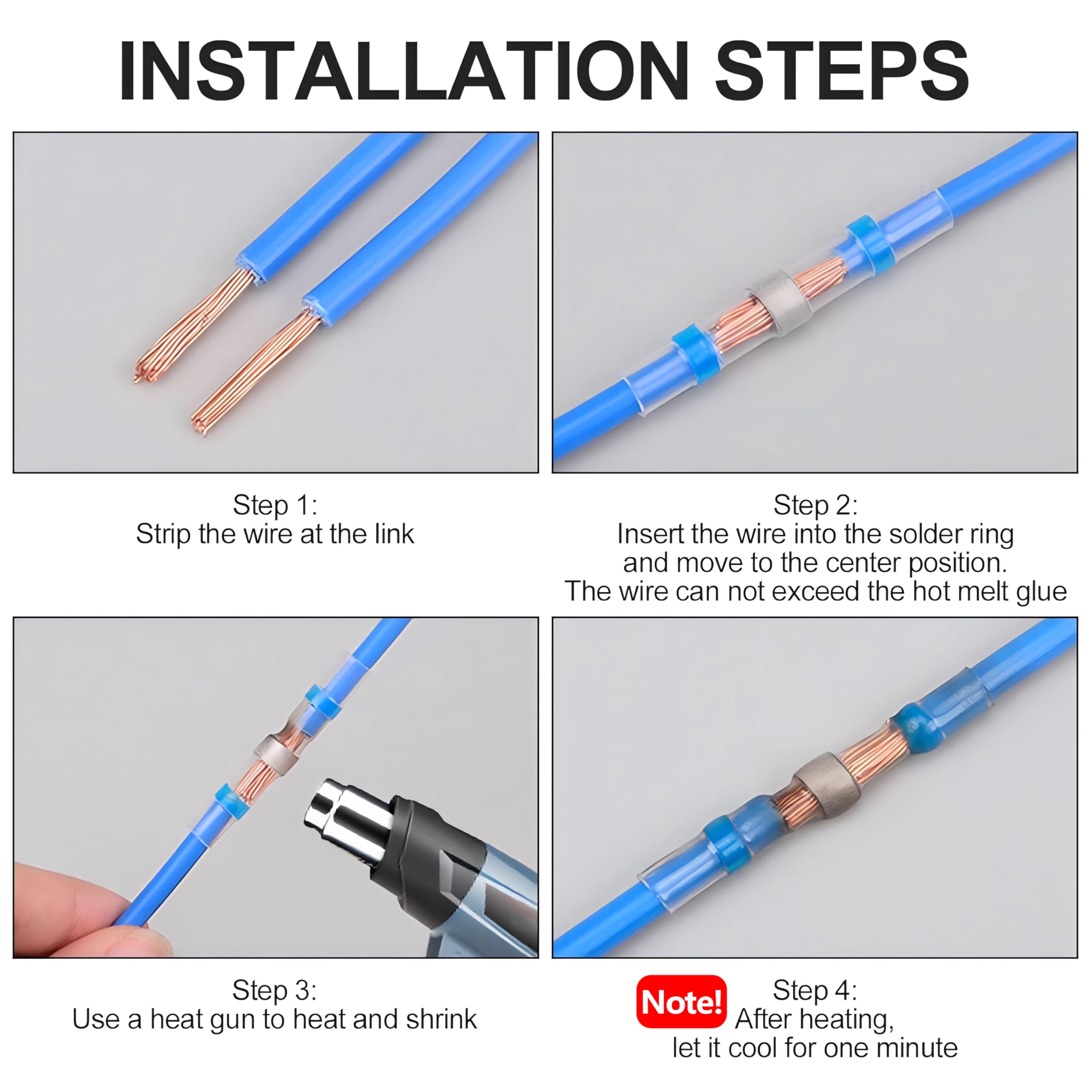 INSTALLATION STEPS

Step 1:
Strip the wire at the link

Step 2:
Insert the wire into the solder ring and move to the center position. The wire can not exceed the hot melt glue

Step 3:
Use a heat gun to heat and shrink

Note!

Step 4:
After heating, let it cool for one minute