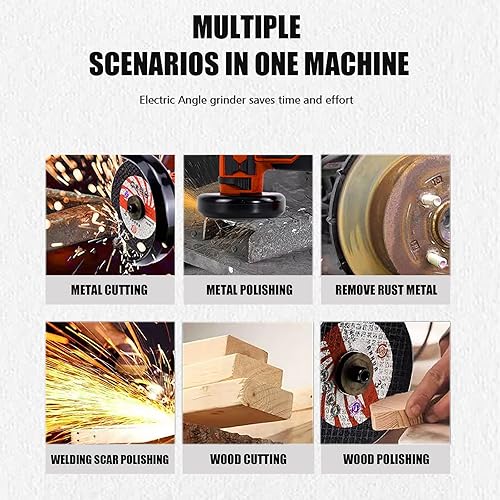 MULTIPLE SCENARIOS IN ONE MACHINE

Electric Angle grinder saves time and effort

METAL CUTTING

METAL POLISHING

REMOVE RUST METAL

WELDING SCAR POLISHING

WOOD CUTTING

WOOD POLISHING