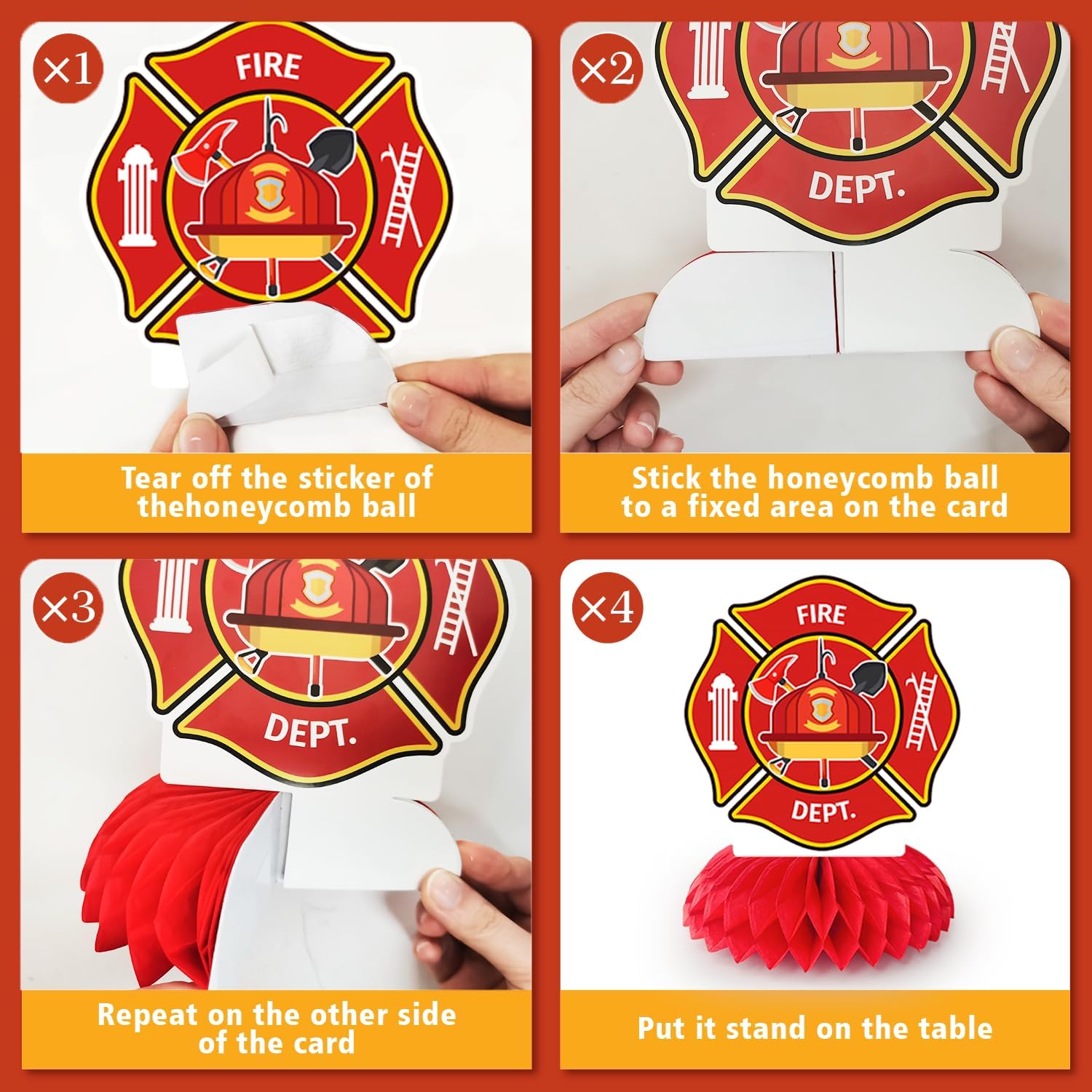 ×1

FIRE

Tear off the sticker of thehoneycomb ball

×2

DEPT.

Stick the honeycomb ball to a fixed area on the card

×3

DEPT.

Repeat on the other side of the card

×4

FIRE

DEPT.

Put it stand on the table