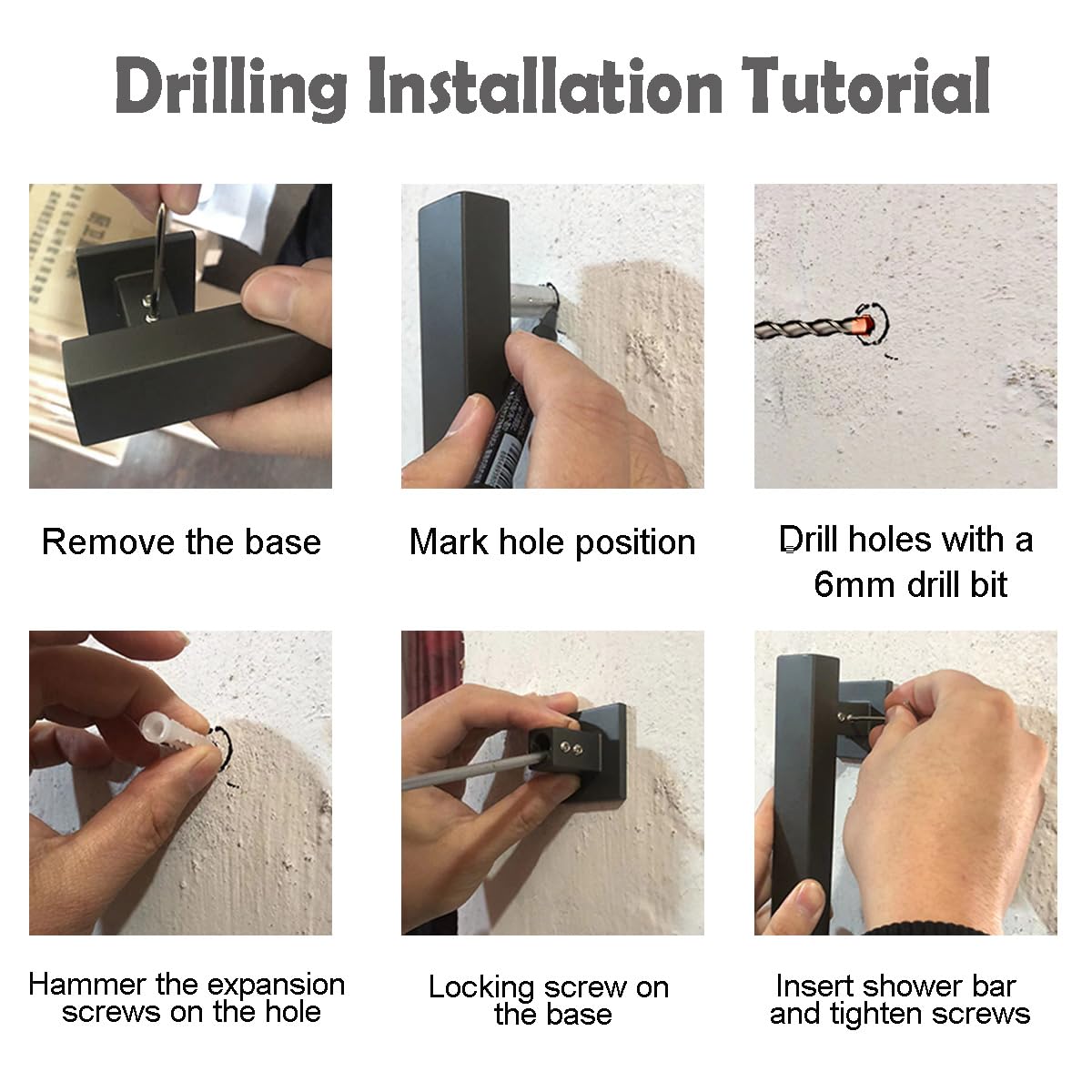 Drilling Installation Tutorial

Remove the base

Mark hole position

Drill holes with a 6mm drill bit

Hammer the expansion screws on the hole

Locking screw on the base

Insert shower bar and tighten screws