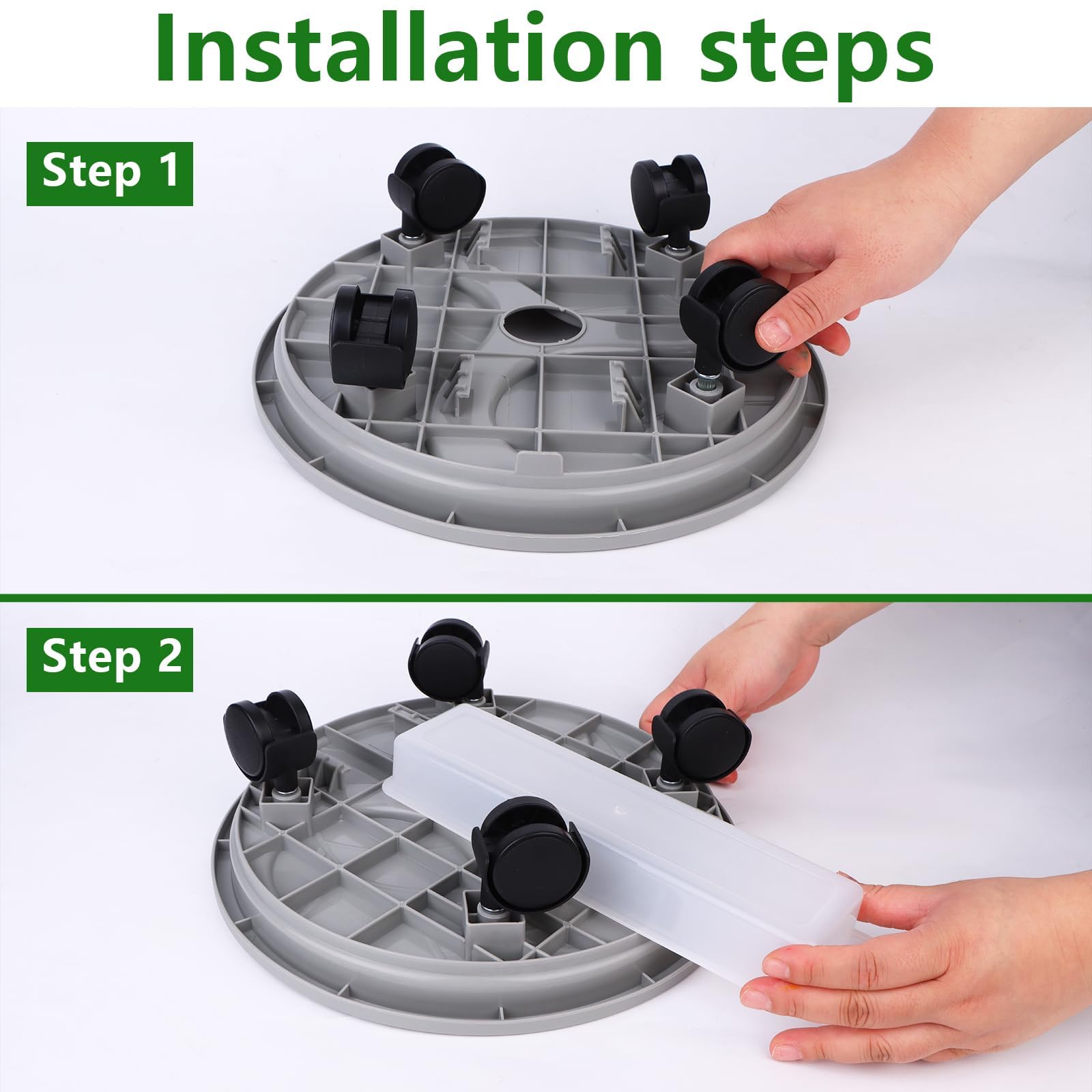 Installation steps

Step 1

Step 2