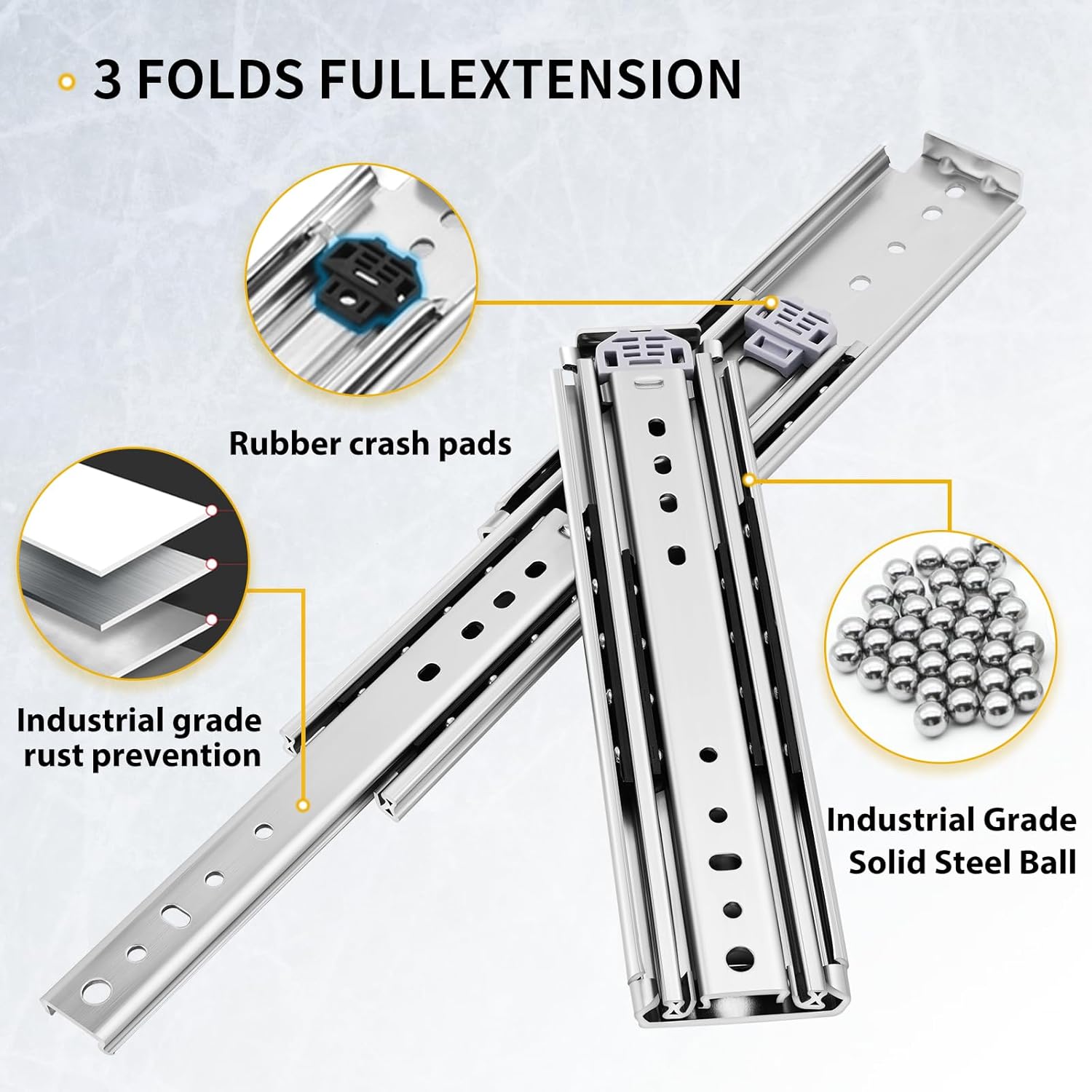 3 FOLDS FULLEXTENSION

Rubber crash pads

Industrial grade rust prevention

Industrial Grade Solid Steel Ball