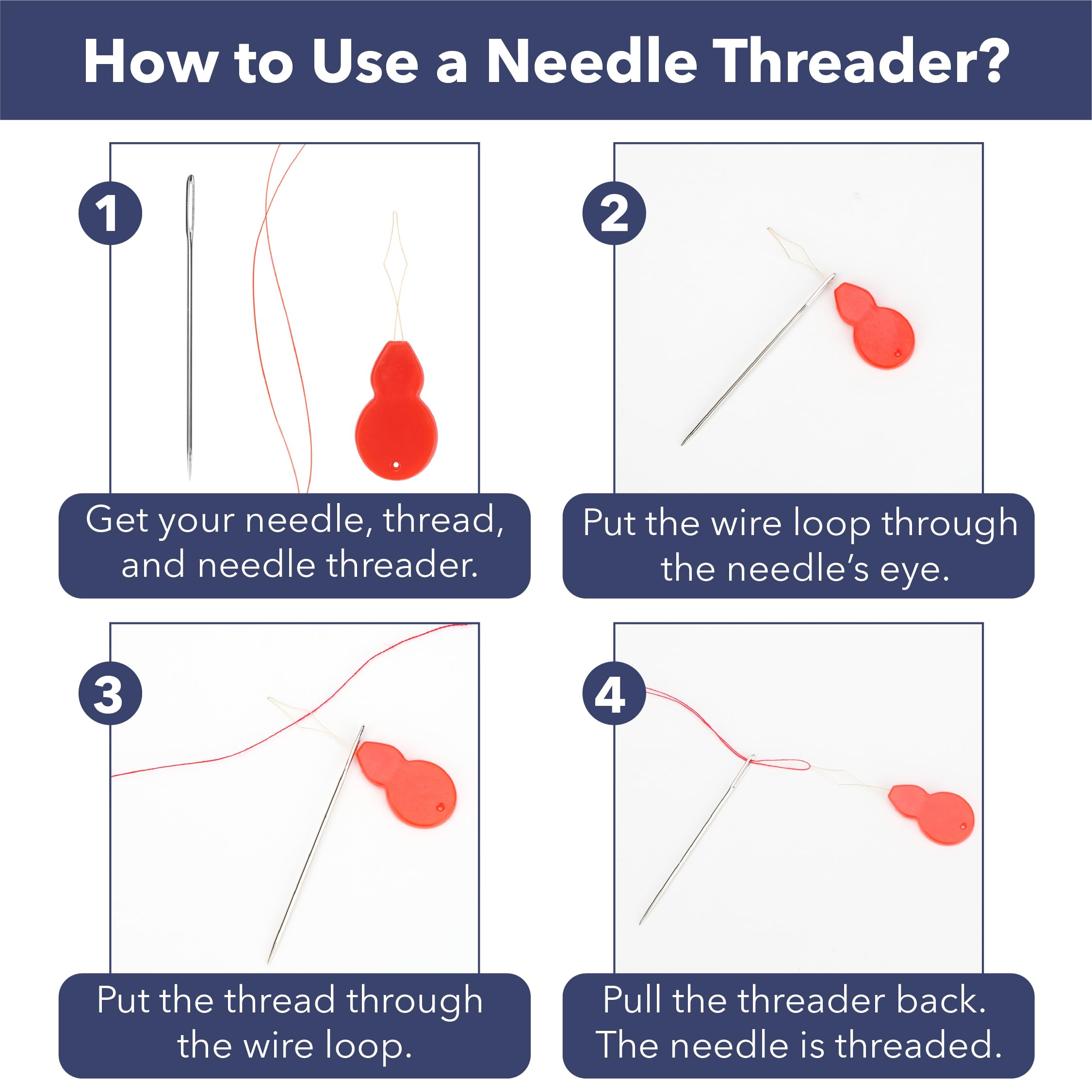 How to Use a Needle Threader?

1

Get your needle, thread, and needle threader.

2

Put the wire loop through the needle's eye.

3

Put the thread through the wire loop.

4

Pull the threader back. The needle is threaded.