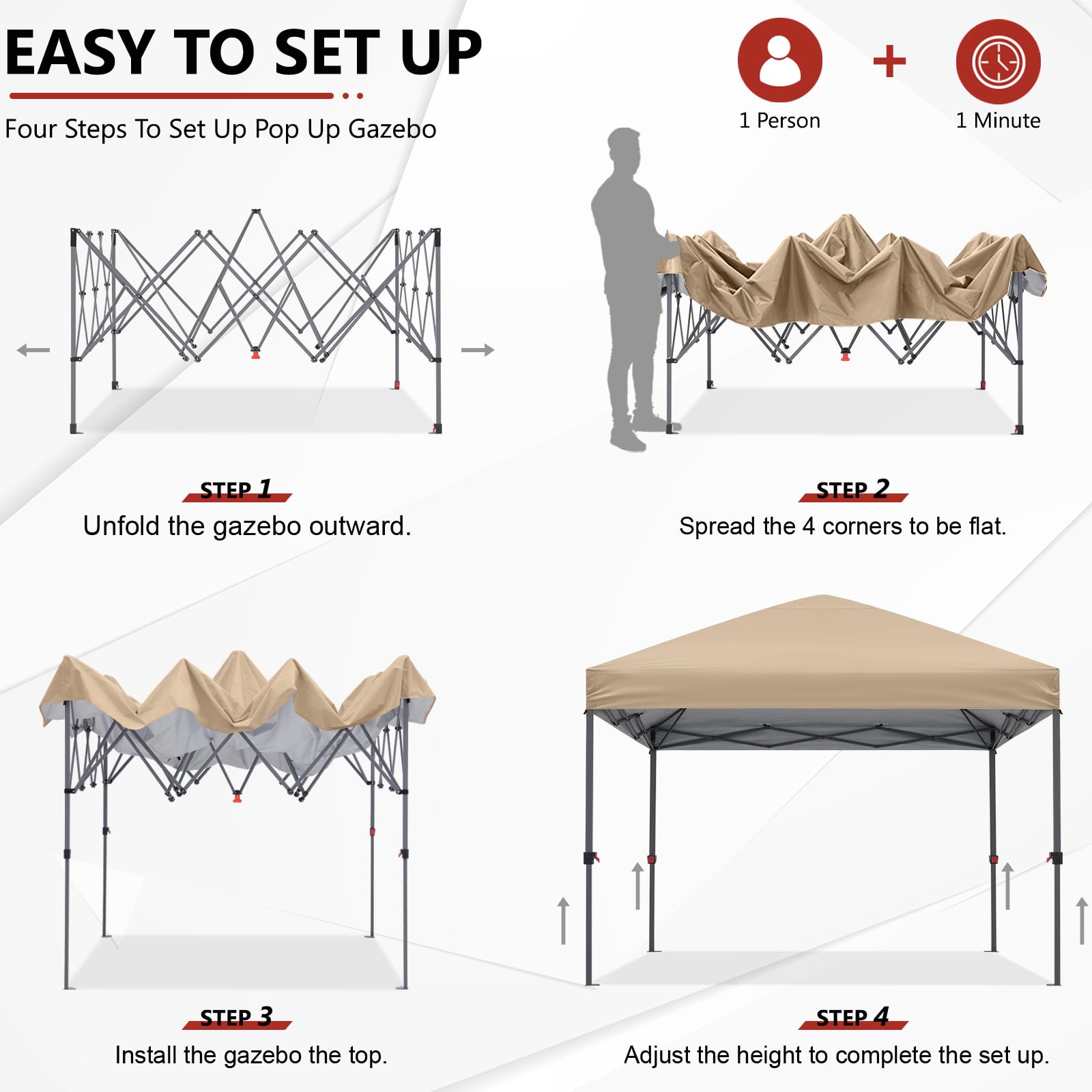 EASY TO SET UP

Four Steps To Set Up Pop Up Gazebo

1 Person + 1 Minute

STEP 1
Unfold the gazebo outward.

STEP 2
Spread the 4 corners to be flat.

STEP 3
Install the gazebo the top.

STEP 4
Adjust the height to complete the set up.