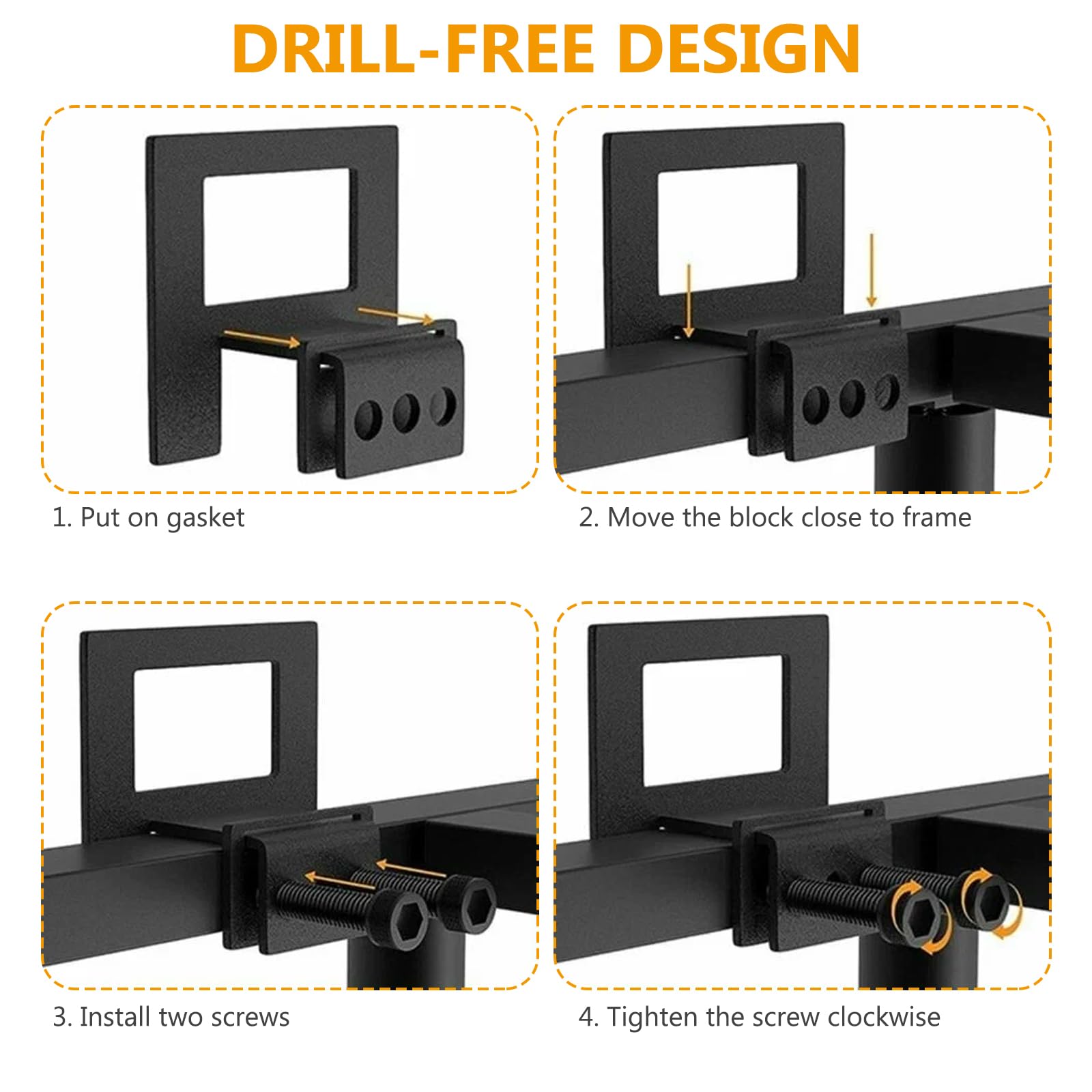 DRILL-FREE DESIGN

1. Put on gasket

2. Move the block close to frame

3. Install two screws

4. Tighten the screw clockwise