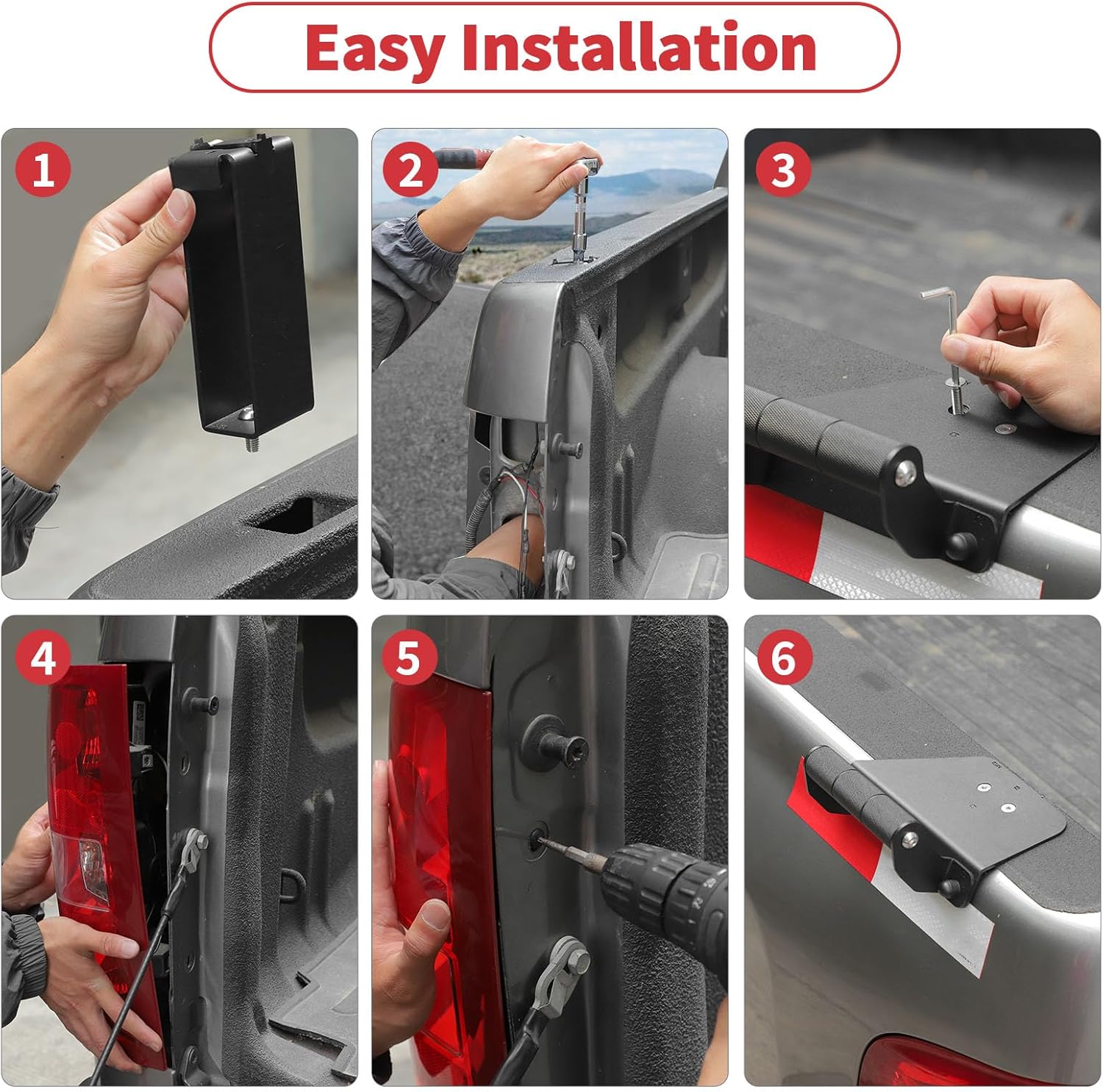 Easy Installation

1

2

3

4

5

6