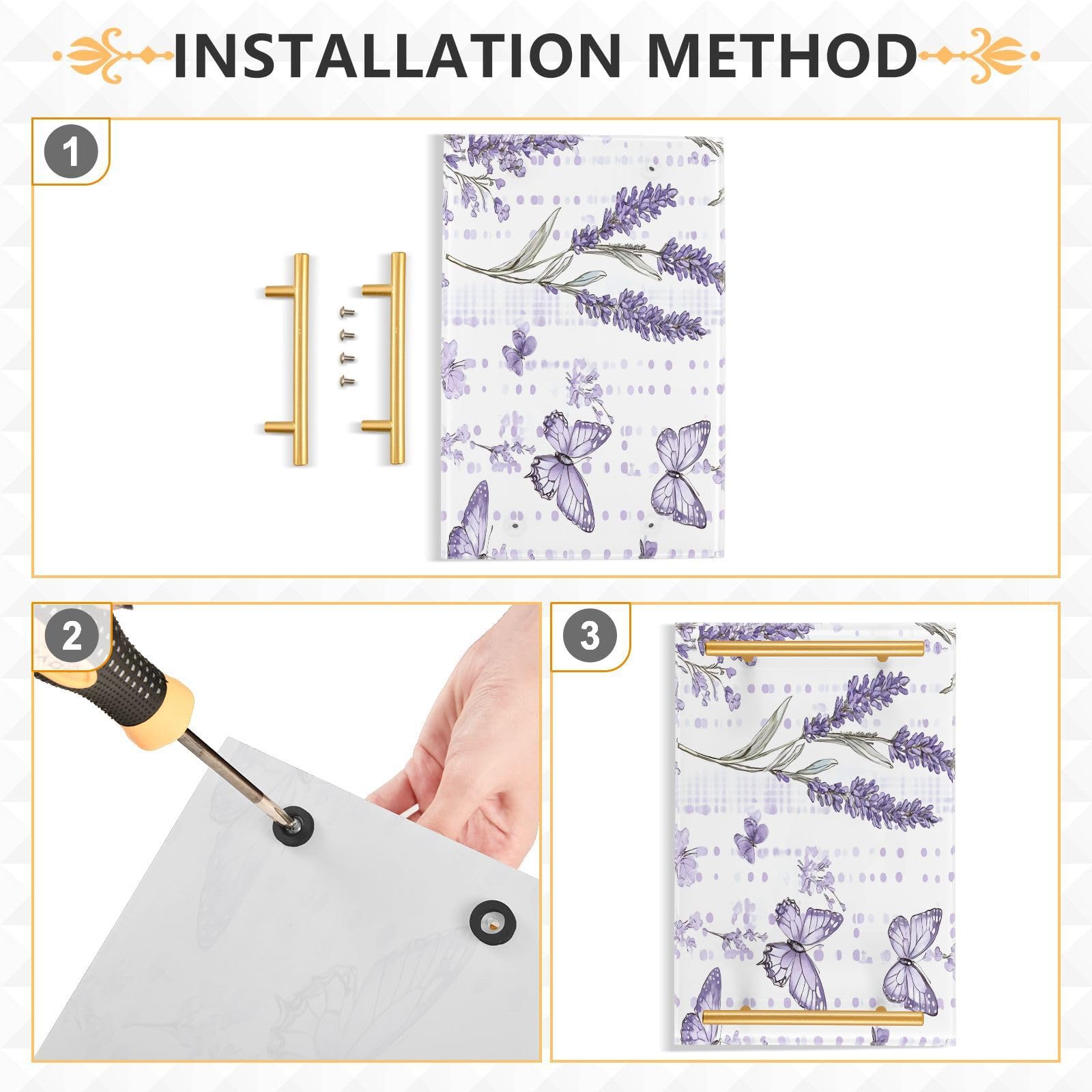 INSTALLATION METHOD

1

2

3