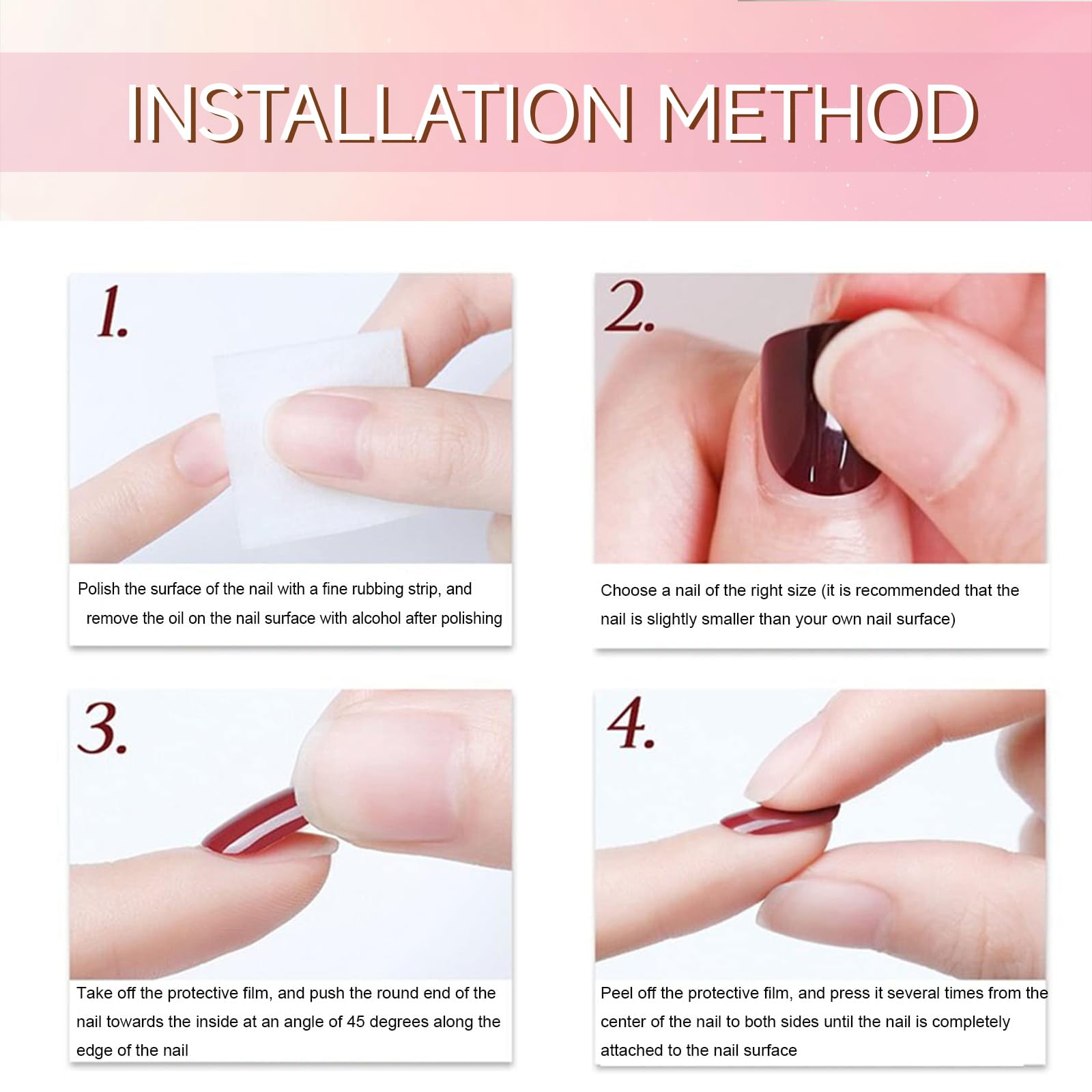 INSTALLATION METHOD

1.

Polish the surface of the nail with a fine rubbing strip, and remove the oil on the nail surface with alcohol after polishing

2.

Choose a nail of the right size (it is recommended that the nail is slightly smaller than your own nail surface)

3.

Take off the protective film, and push the round end of the nail towards the inside at an angle of 45 degrees along the edge of the nail

4.

Peel off the protective film, and press it several times from the center of the nail to both sides until the nail is completely attached to the nail surface