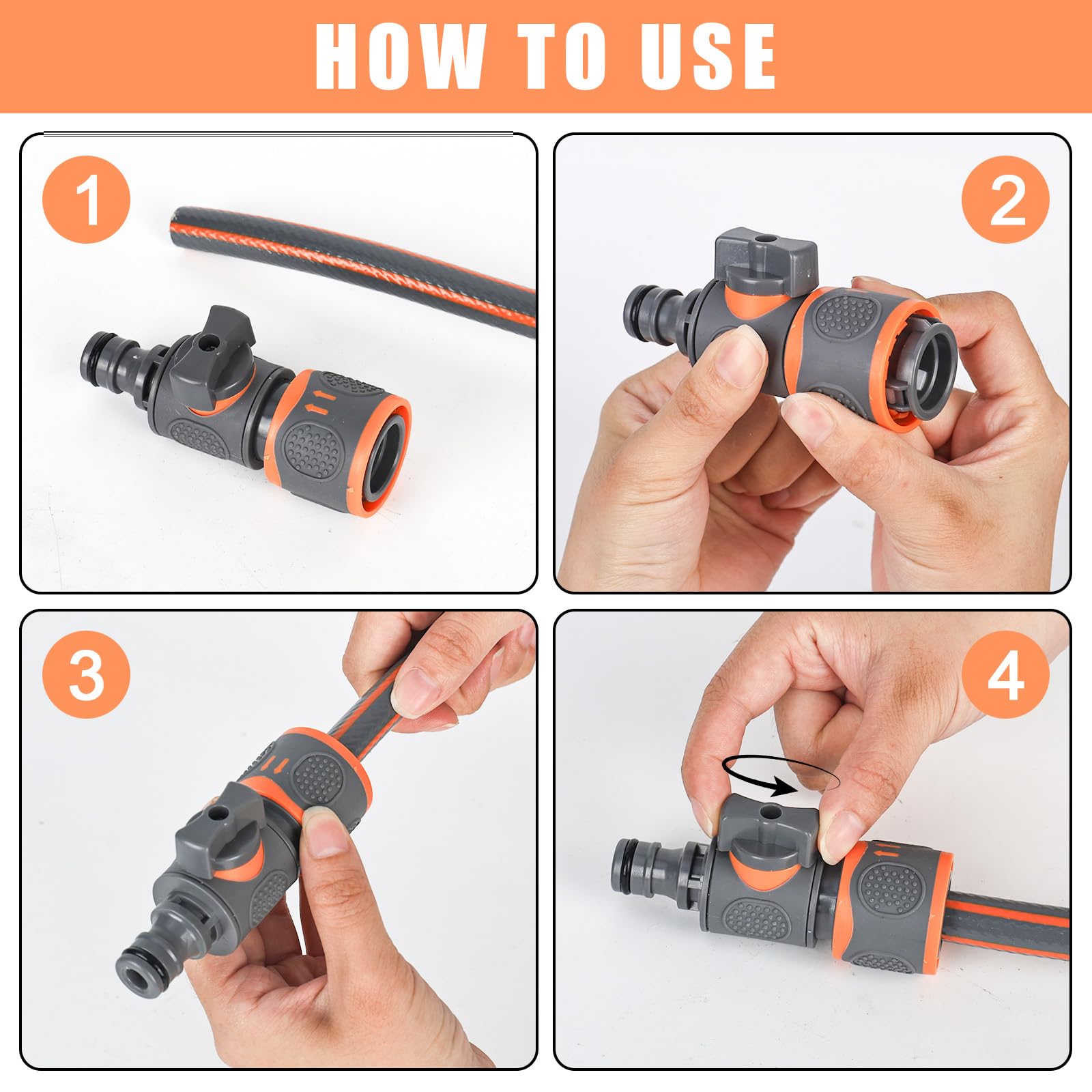 HOW TO USE

1

2

3

4