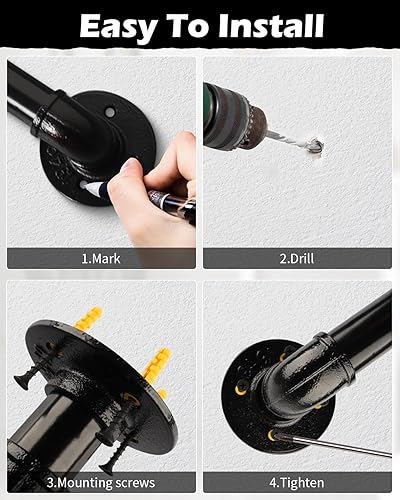 Easy To Install

1.Mark

2.Drill

3.Mounting screws

4.Tighten