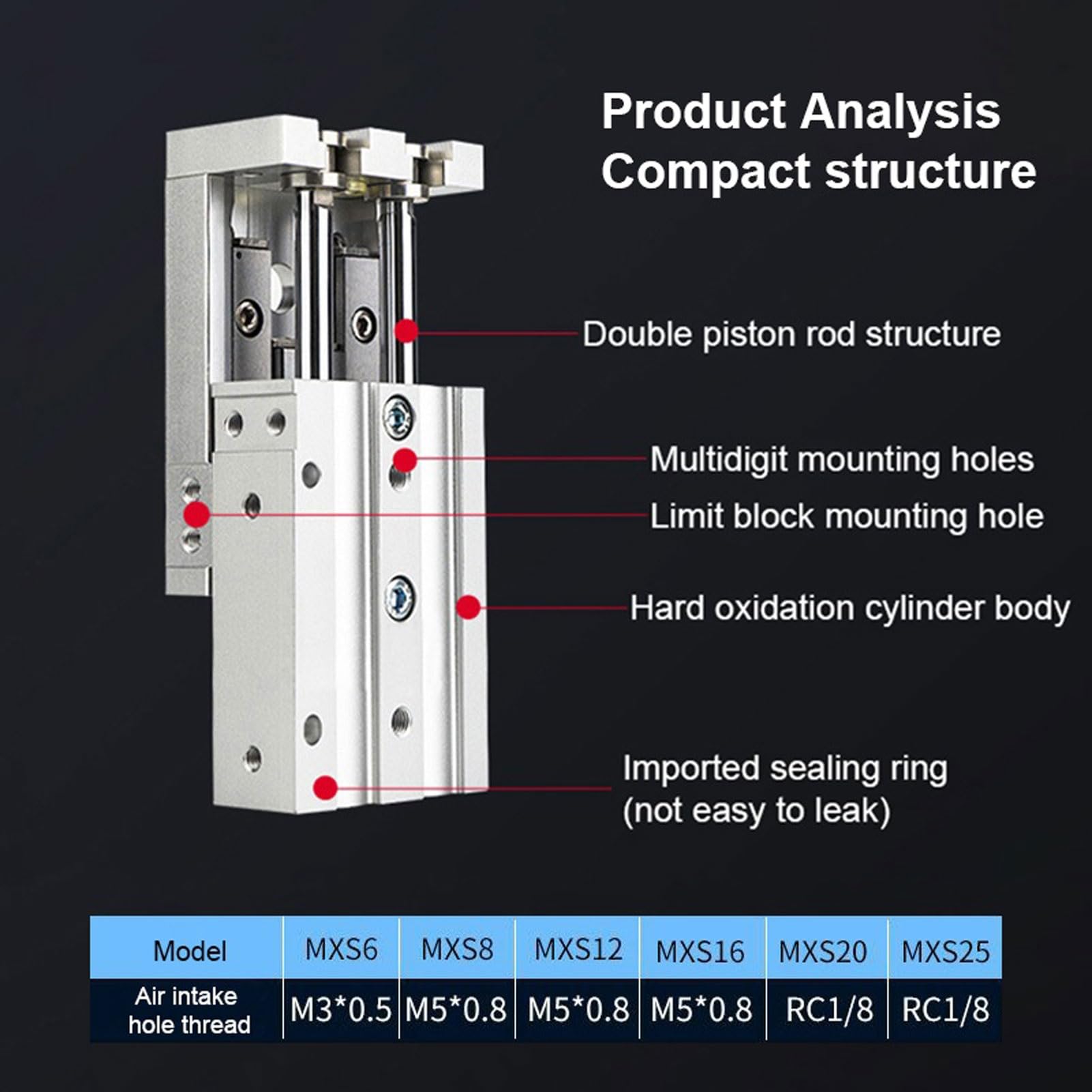 Product Analysis
Compact structure

Double piston rod structure

Multidigit mounting holes

Limit block mounting hole

Hard oxidation cylinder body

Imported sealing ring
(not easy to leak)

| Model | MXS6 | MXS8 | MXS12 | MXS16 | MXS20 | MXS25 |
|---|---|---|---|---|---|---|
| Air intake hole thread | M3*0.5 | M5*0.8 | M5*0.8 | M5*0.8 | RC1/8 | RC1/8 |