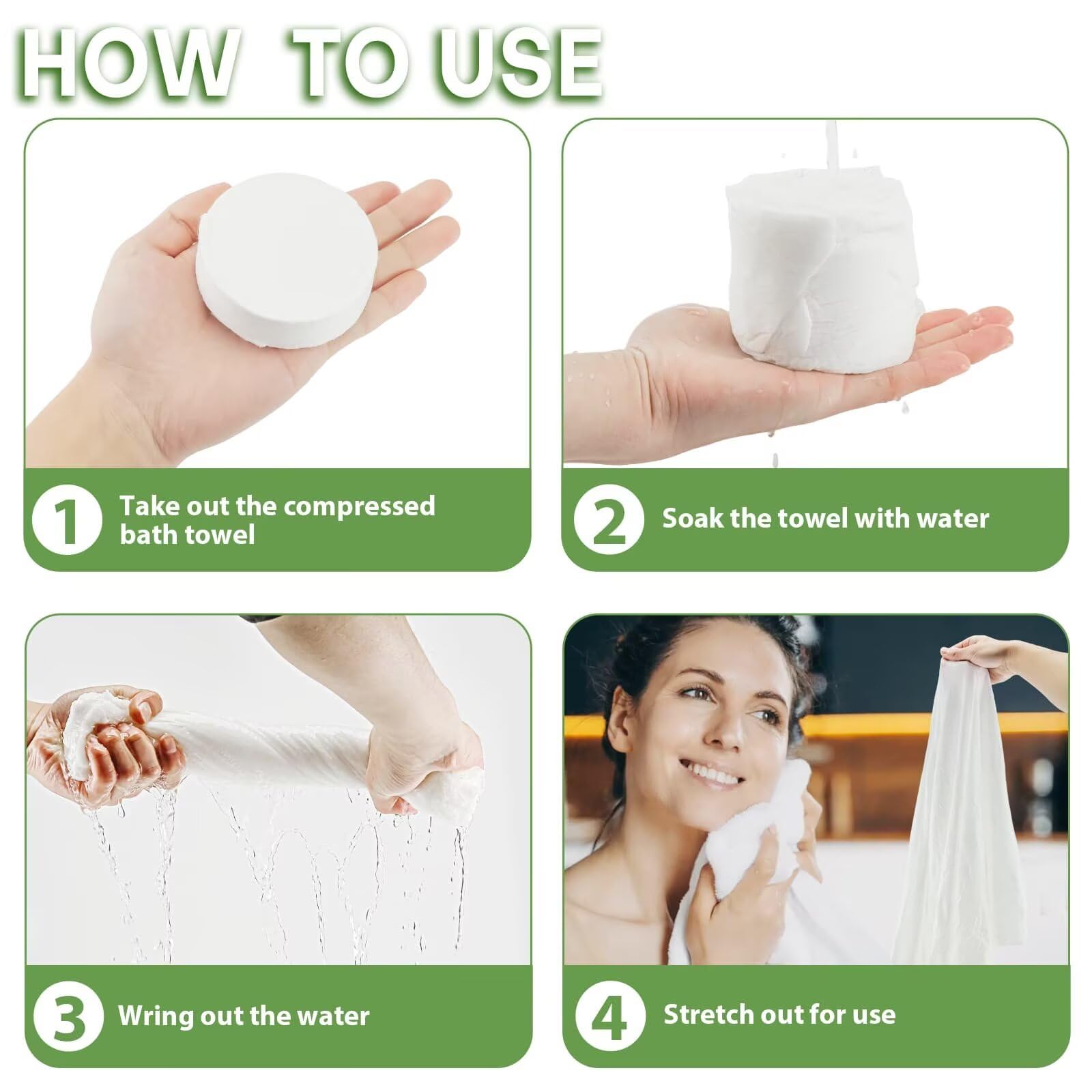 HOW TO USE

1 Take out the compressed bath towel

2 Soak the towel with water

3 Wring out the water

4 Stretch out for use