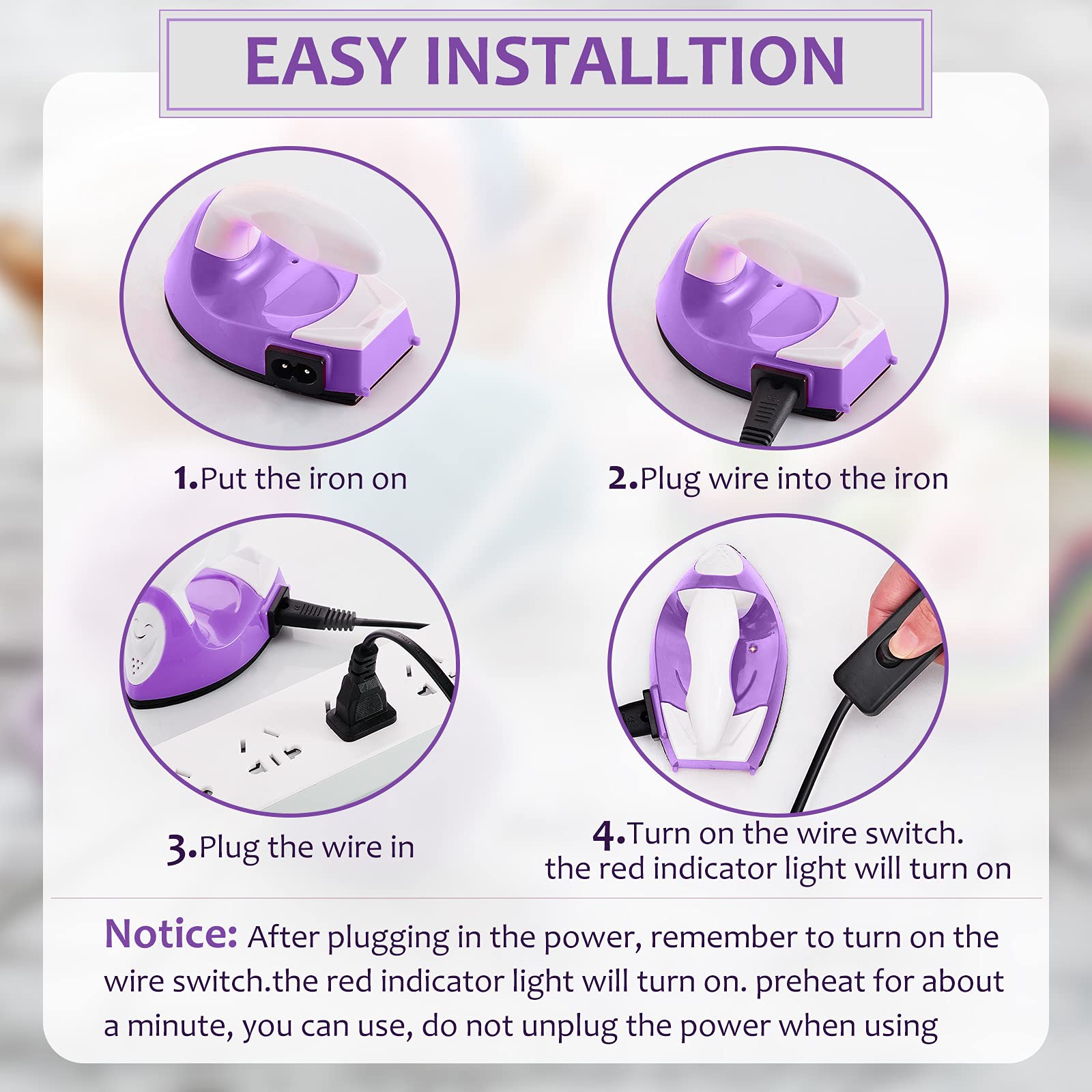 EASY INSTALLTION

1.Put the iron on

2.Plug wire into the iron

3.Plug the wire in

4.Turn on the wire switch. the red indicator light will turn on

Notice: After plugging in the power, remember to turn on the wire switch.the red indicator light will turn on. preheat for about a minute, you can use, do not unplug the power when using