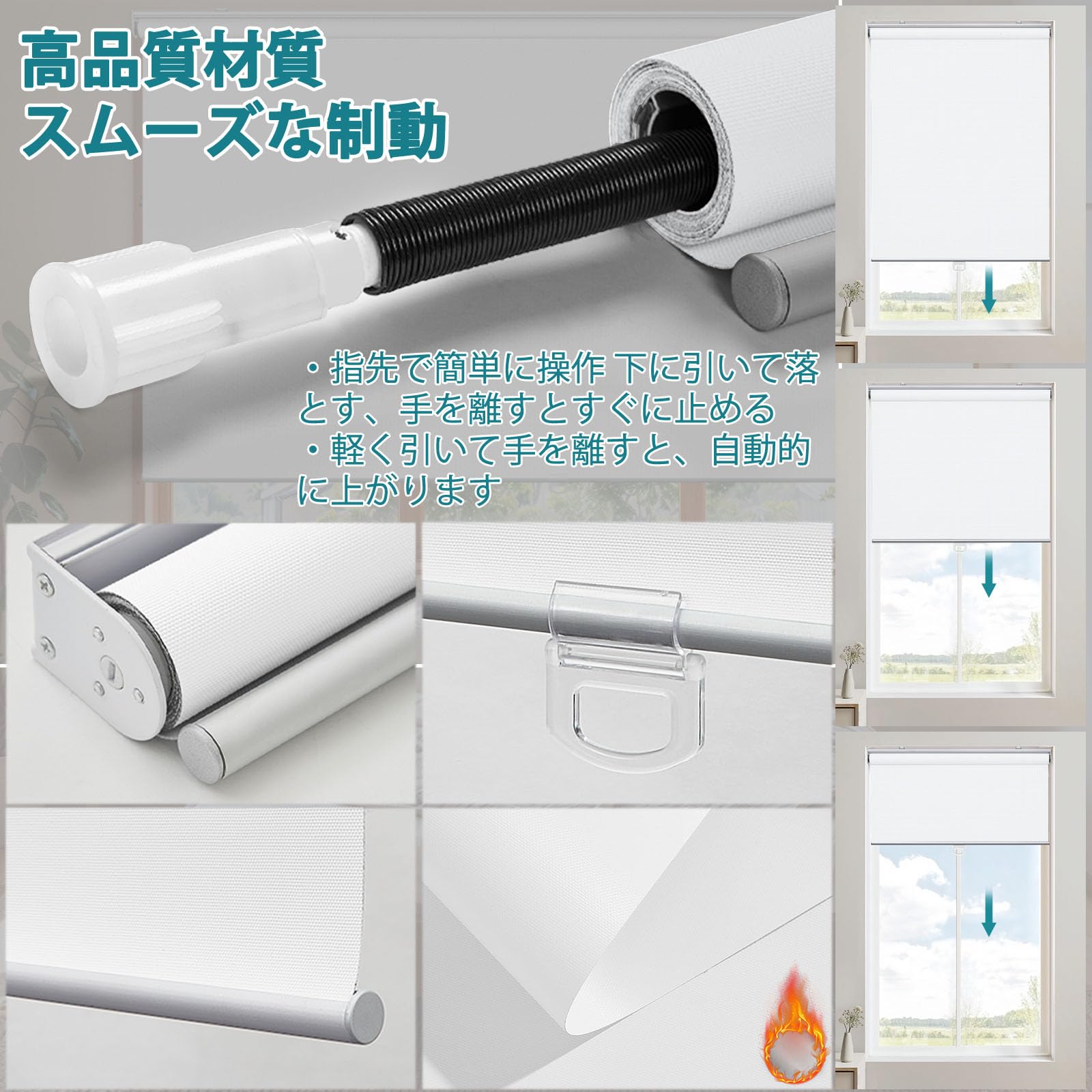 高品質材質
スムーズな制動

・指先で簡単に操作 下に引いて落とす、手を離すとすぐに止める
・軽く引いて手を離すと、自動的に上がります