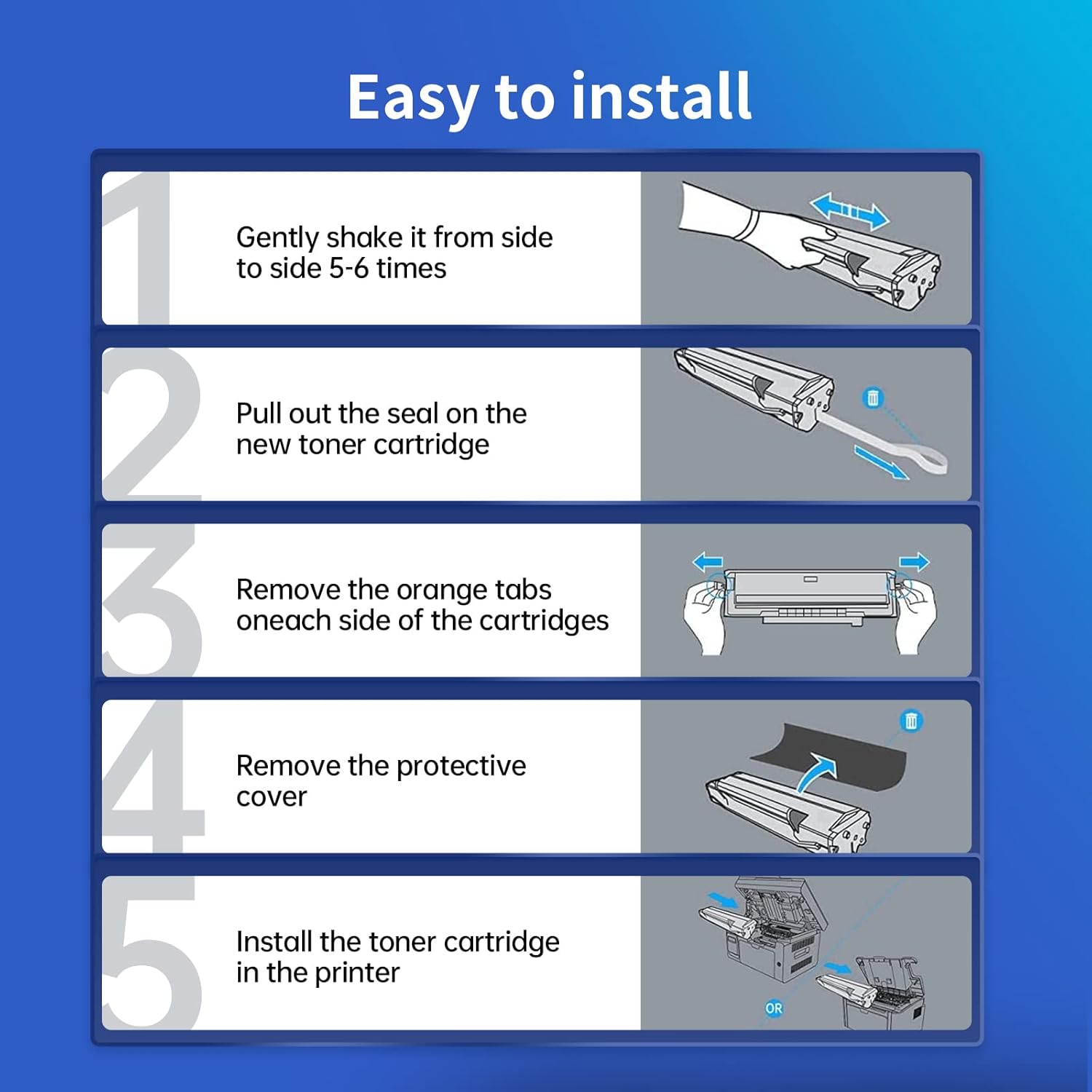 Easy to install

1

Gently shake it from side to side 5-6 times

2

Pull out the seal on the new toner cartridge

3

Remove the orange tabs oneach side of the cartridges

4

Remove the protective cover

5

Install the toner cartridge in the printer

OR