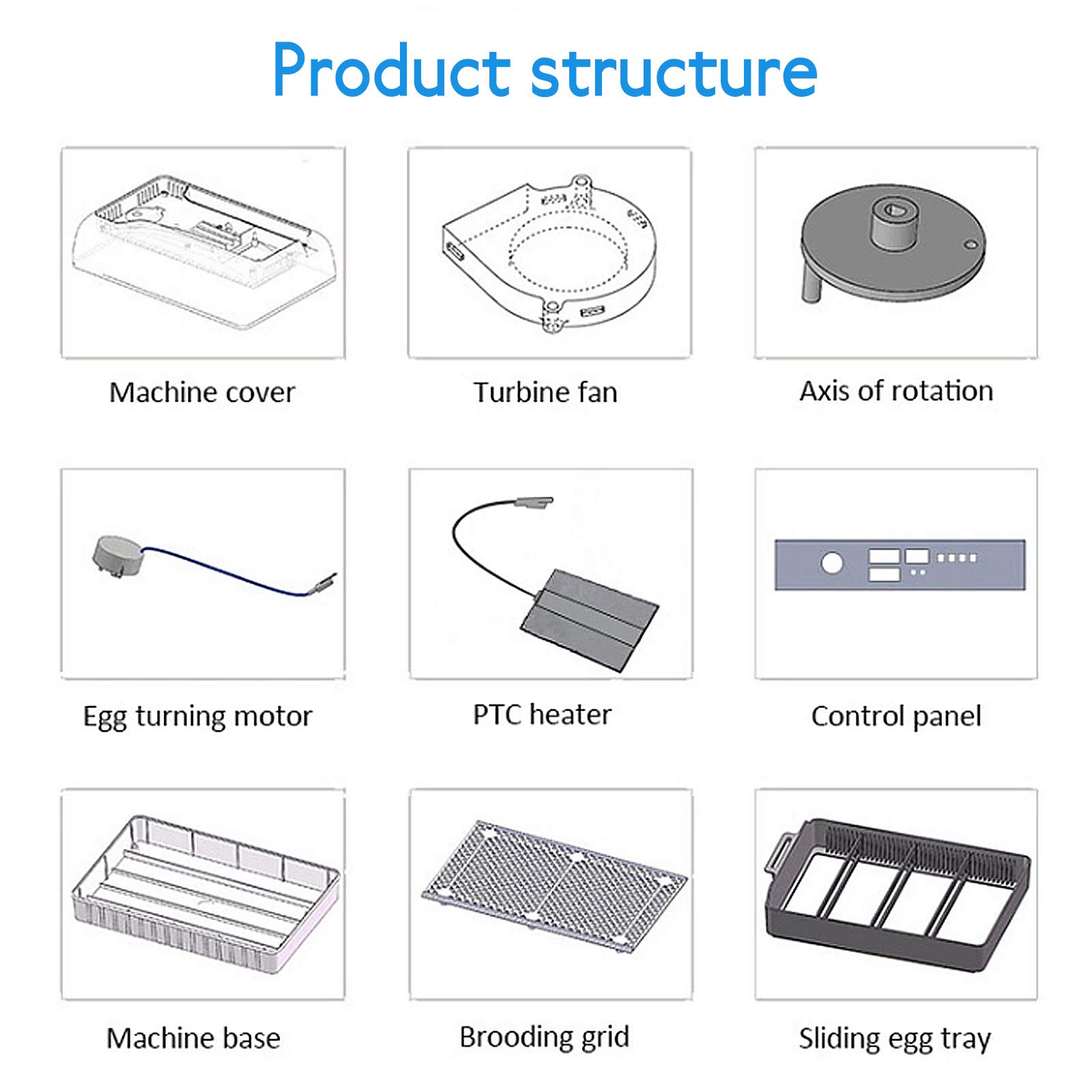 Product structure

Machine cover

Turbine fan

Axis of rotation

Egg turning motor

PTC heater

Control panel

Machine base

Brooding grid

Sliding egg tray