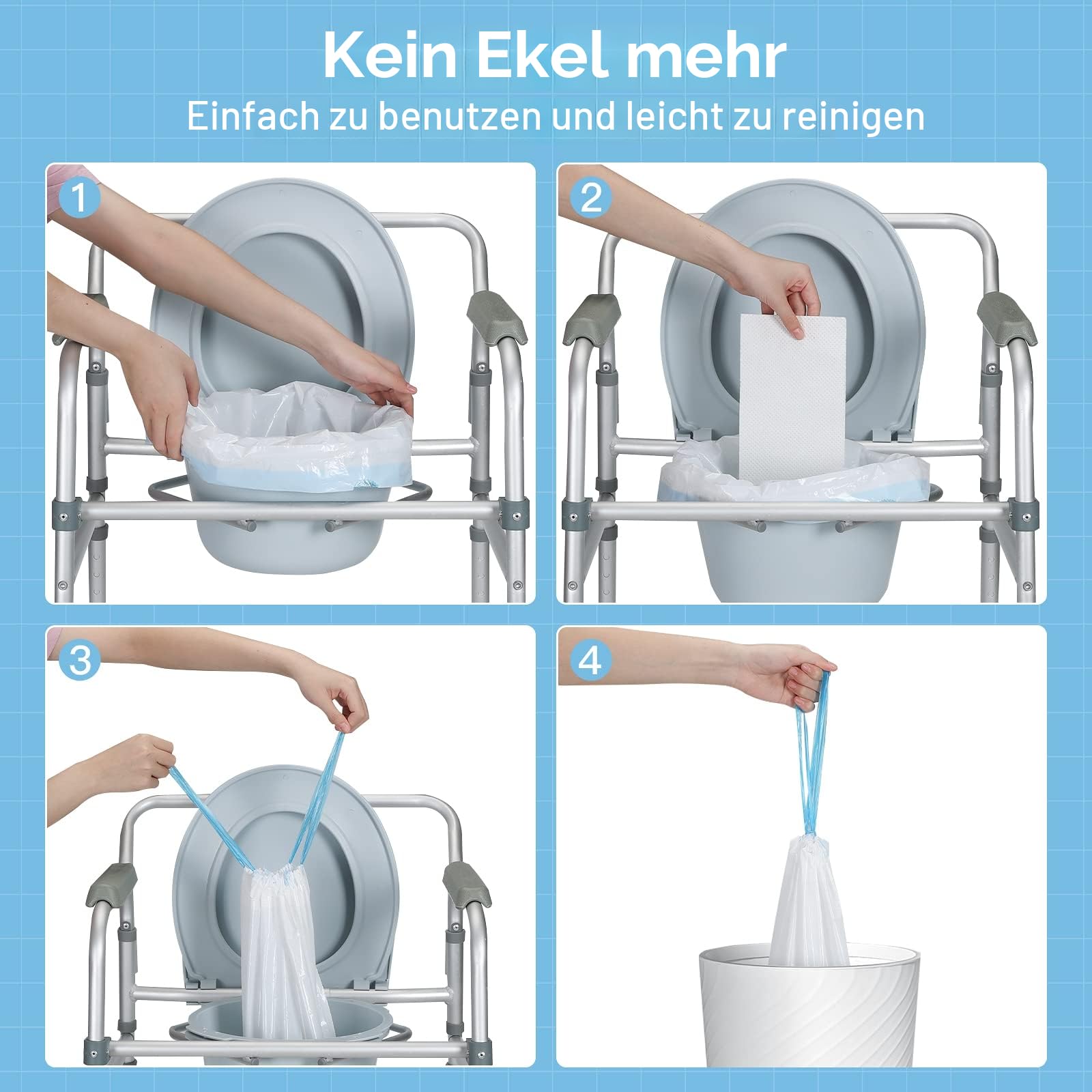 Kein Ekel mehr

Einfach zu benutzen und leicht zu reinigen

1

2

3

4