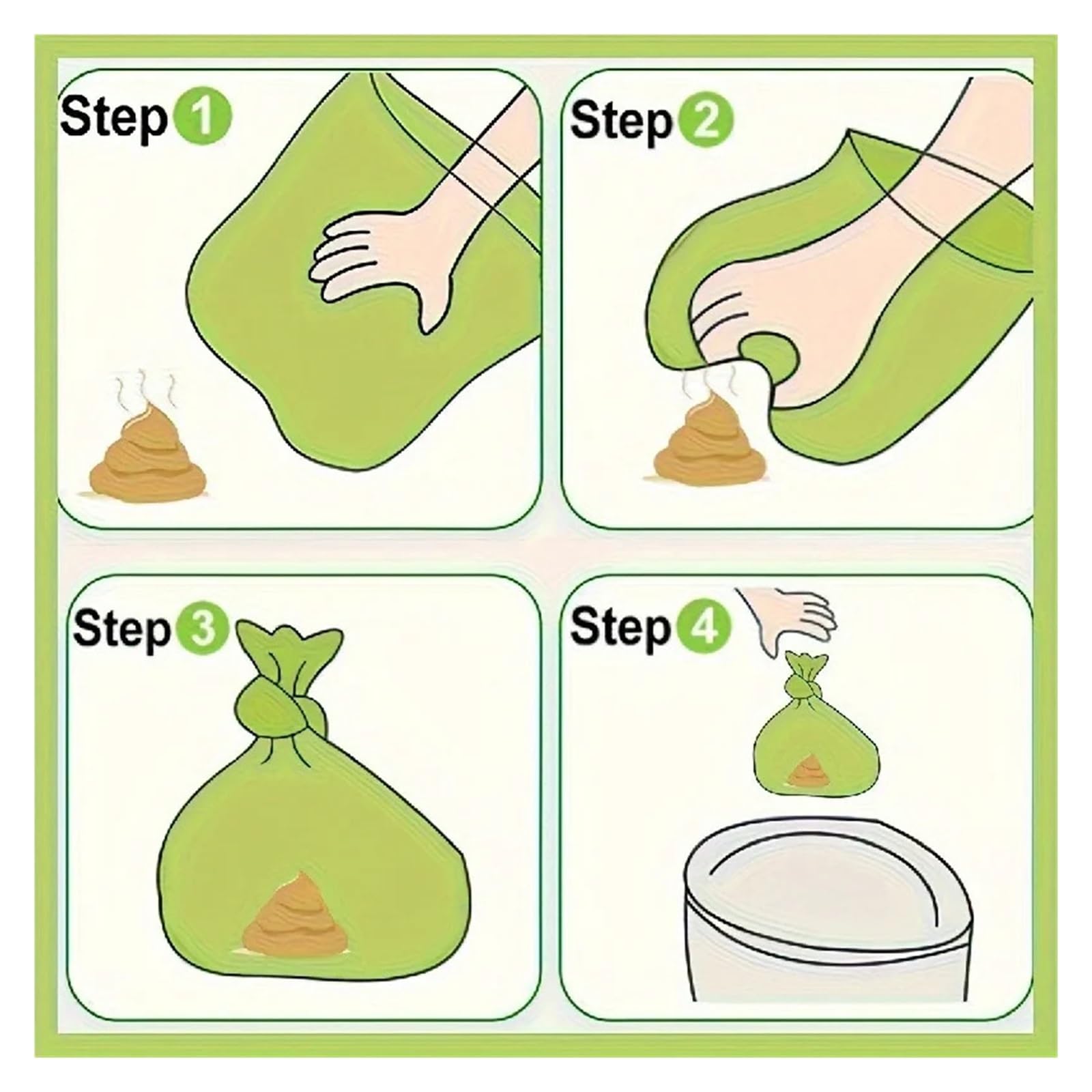 Step 1

Step 2

Step 3

Step 4