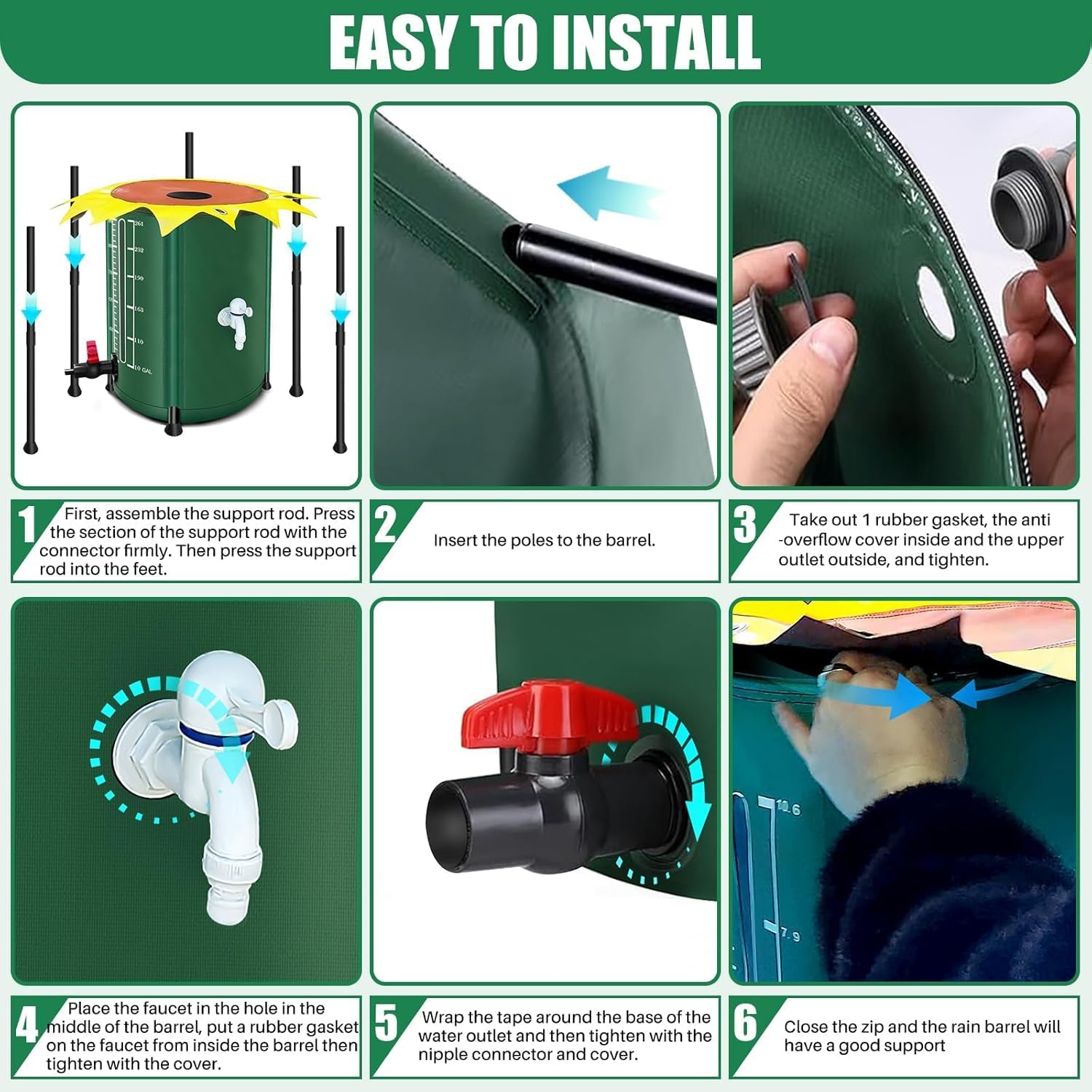 EASY TO INSTALL

261
232
190
163
110
10 GAL

1 First, assemble the support rod. Press the section of the support rod with the connector firmly. Then press the support rod into the feet.

2 Insert the poles to the barrel.

3 Take out 1 rubber gasket, the anti -overflow cover inside and the upper outlet outside, and tighten.

10.6
7.9

4 Place the faucet in the hole in the middle of the barrel, put a rubber gasket on the faucet from inside the barrel then tighten with the cover.

5 Wrap the tape around the base of the water outlet and then tighten with the nipple connector and cover.

6 Close the zip and the rain barrel will have a good support