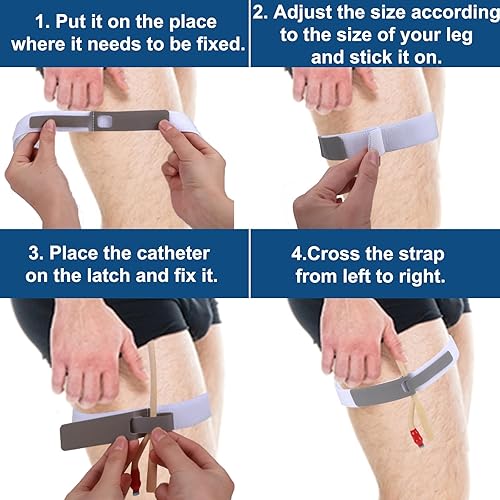 1. Put it on the place where it needs to be fixed.

2. Adjust the size according to the size of your leg and stick it on.

3. Place the catheter on the latch and fix it.

4.Cross the strap from left to right.